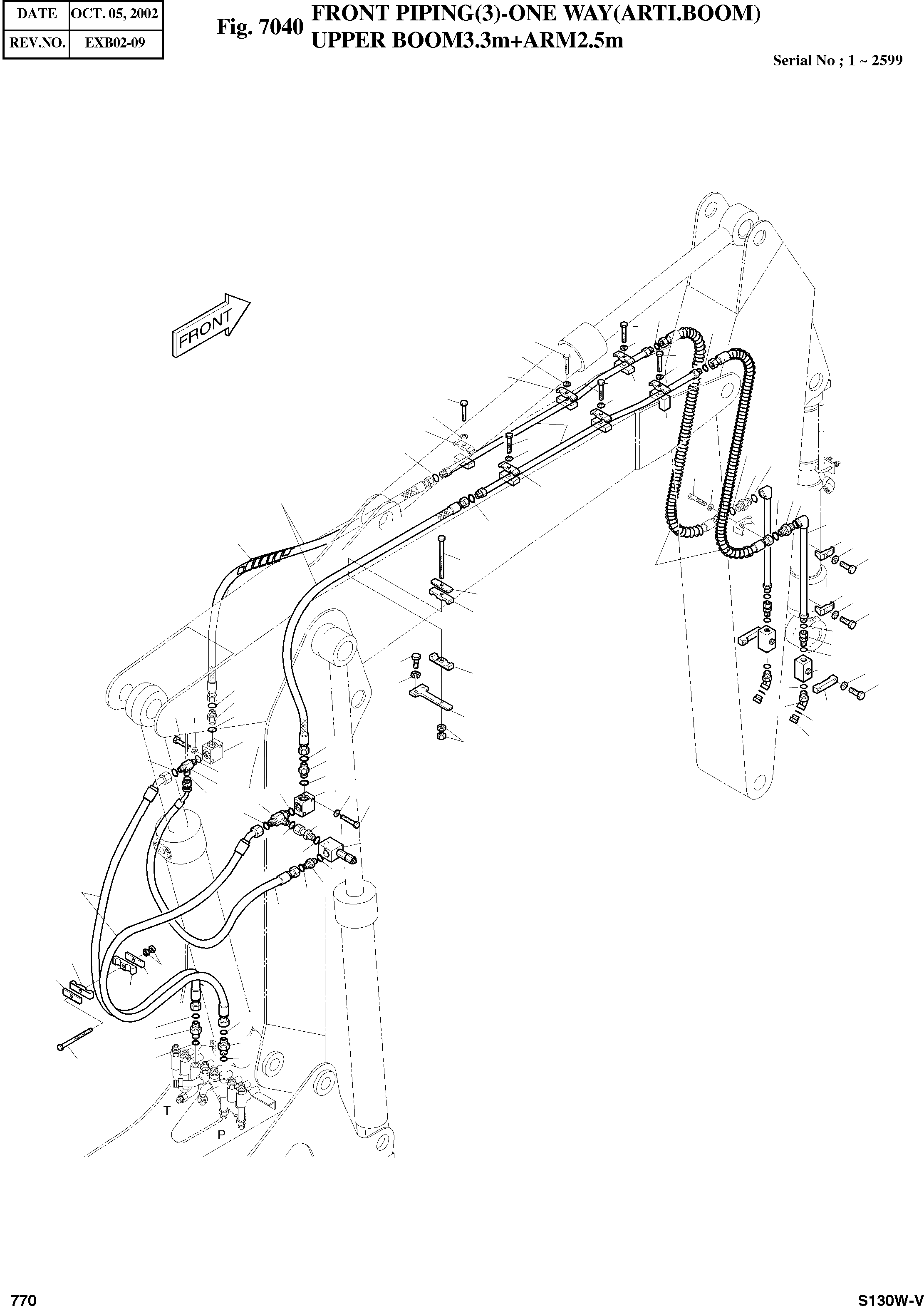 | DATE | OCT. 05, 2002 |
|---|---|
| REV.NO. | EXB02-09 |

Fig. 7040 FRONT PIPING(3)-ONE WAY(ARTI.BOOM) UPPER BOOM3.3m+ARM2.5m

Serial No ; 1 ~ 2599

FRONT

T

P

770

S130W-V