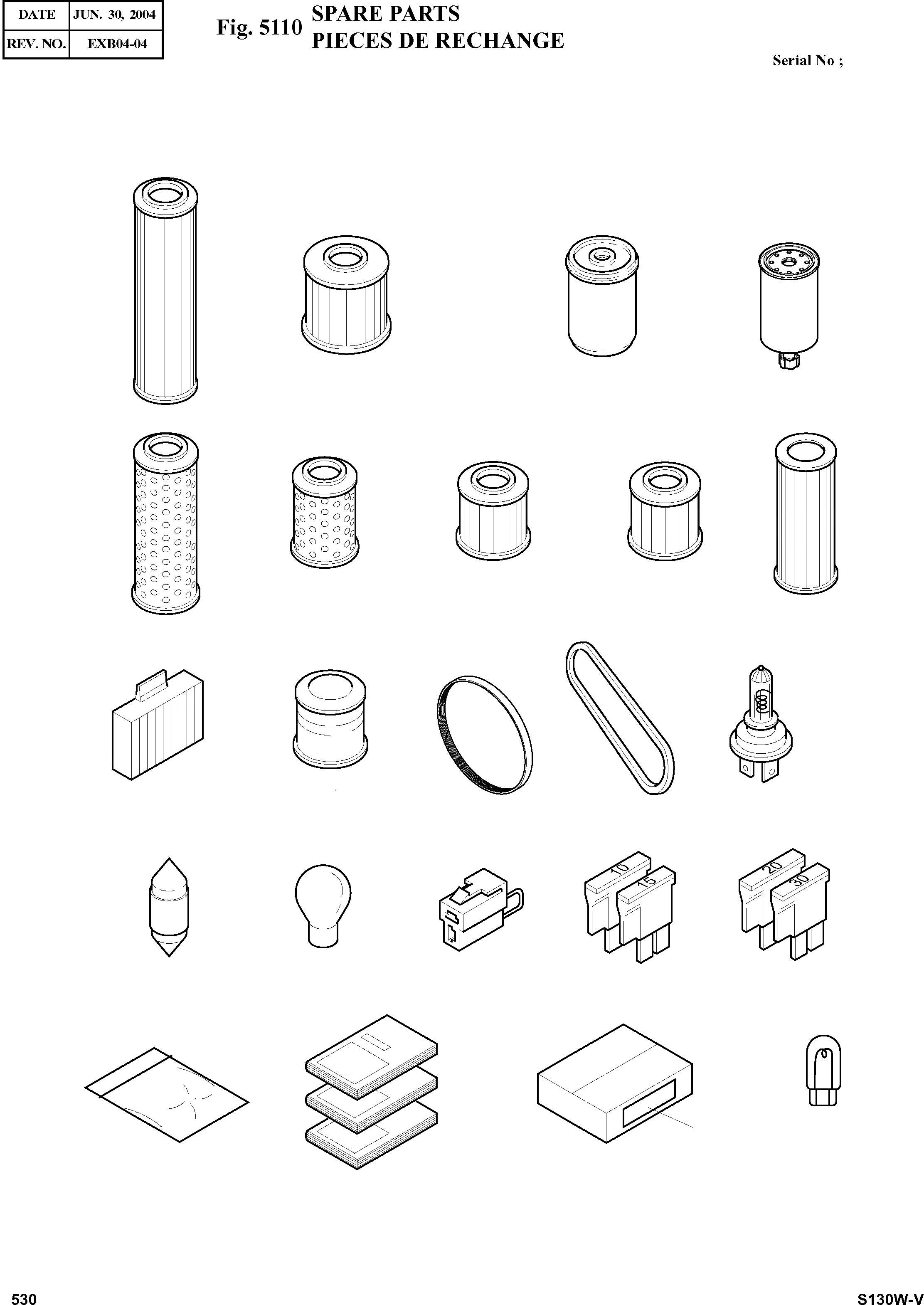 | DATE | JUN. 30, 2004 |
|---|---|
| REV. NO. | EXB04-04 |

Fig. 5110 SPARE PARTS
PIECES DE RECHANGE

Serial No ;

10
15
20
30

530

S130W-V