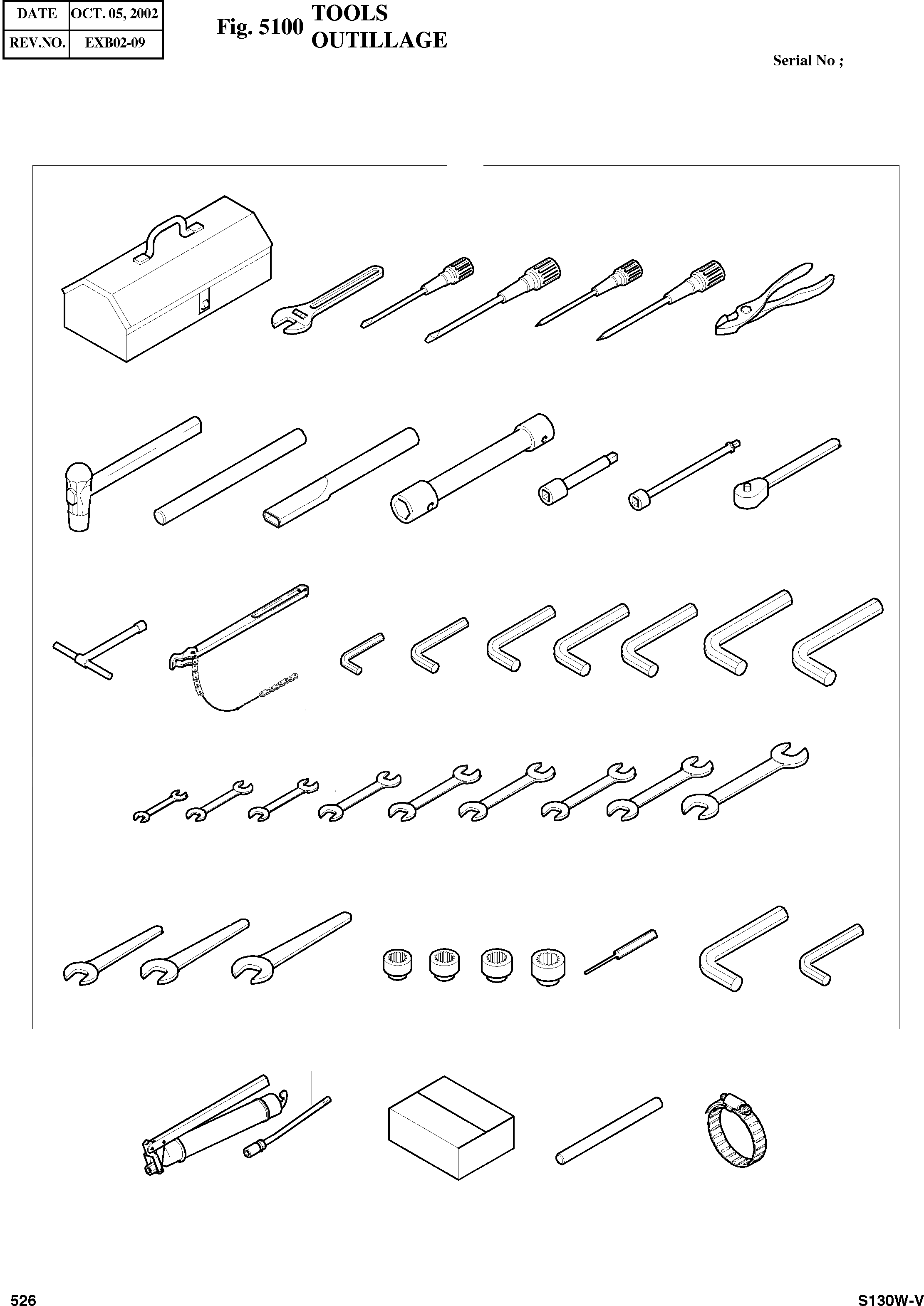 | DATE | OCT. 05, 2002 |
|---|---|
| REV.NO. | EXB02-09 |

Fig. 5100 TOOLS
OUTILLAGE

Serial No ;

526

S130W-V