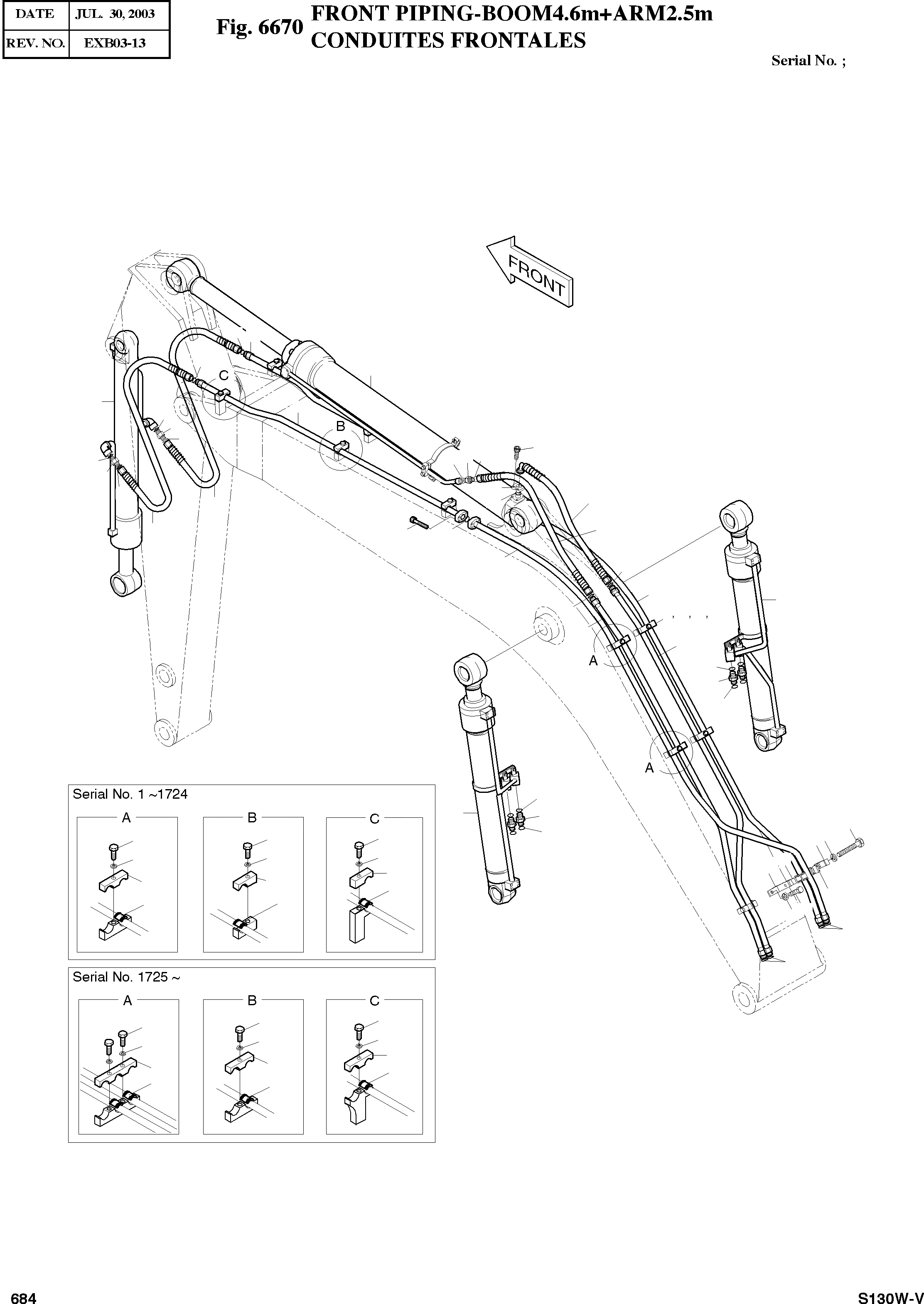 | DATE | JUL. 30, 2003 |
|---|---|
| REV. NO. | EXB03-13 |

Fig. 6670 FRONT PIPING-BOOM4.6m+ARM2.5m CONDUITES FRONTALES

Serial No. ;

FRONT

C

B

A

A

Serial No. 1 ~1724

A

B

C

Serial No. 1725 ~

A

B

C

684

S130W-V