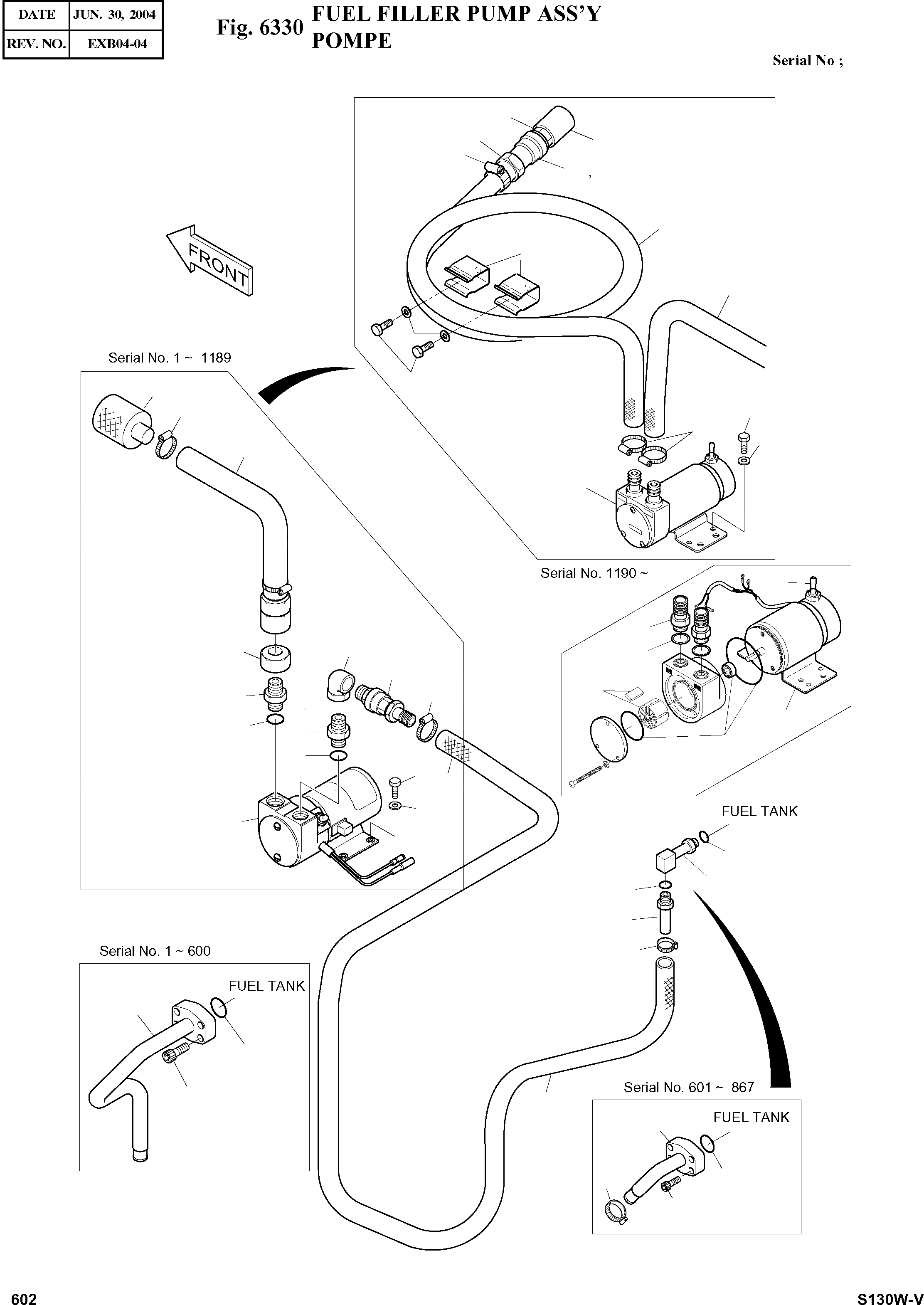 | DATE | JUN. 30, 2004 |
|---|---|
| REV. NO. | EXB04-04 |

Fig. 6330 FUEL FILLER PUMP ASS'Y
POMPE

Serial No ;

FRONT

Serial No. 1 ~ 1189

Serial No. 1190 ~

FUEL TANK

Serial No. 1 ~ 600

FUEL TANK

Serial No. 601 ~ 867

FUEL TANK

602

S130W-V