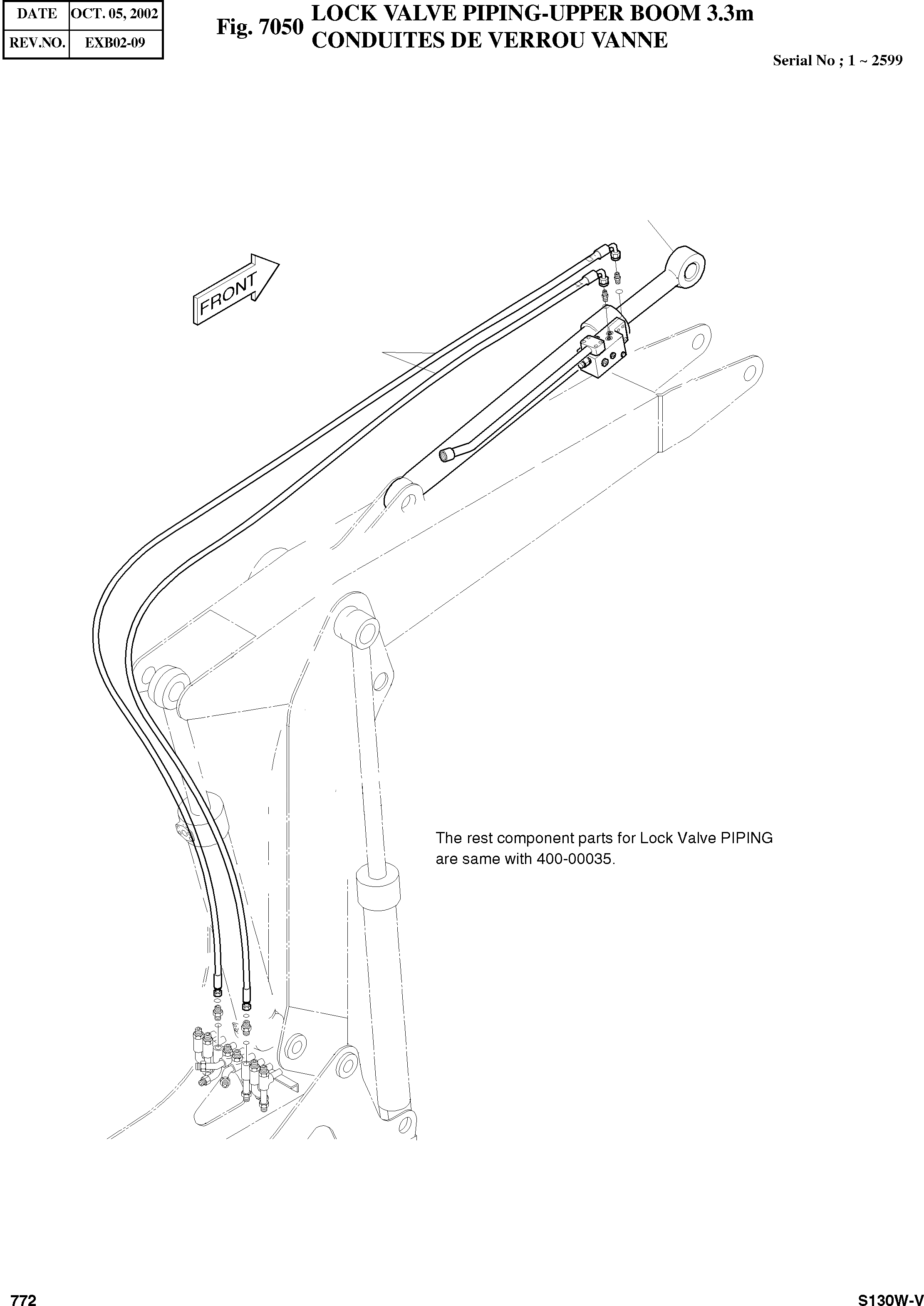 | DATE | OCT. 05, 2002 |
|---|---|
| REV.NO. | EXB02-09 |

Fig. 7050 LOCK VALVE PIPING-UPPER BOOM 3.3m
CONDUITES DE VERROU VANNE

Serial No ; 1 ~ 2599

FRONT

The rest component parts for Lock Valve PIPING are same with 400-00035.

772

S130W-V