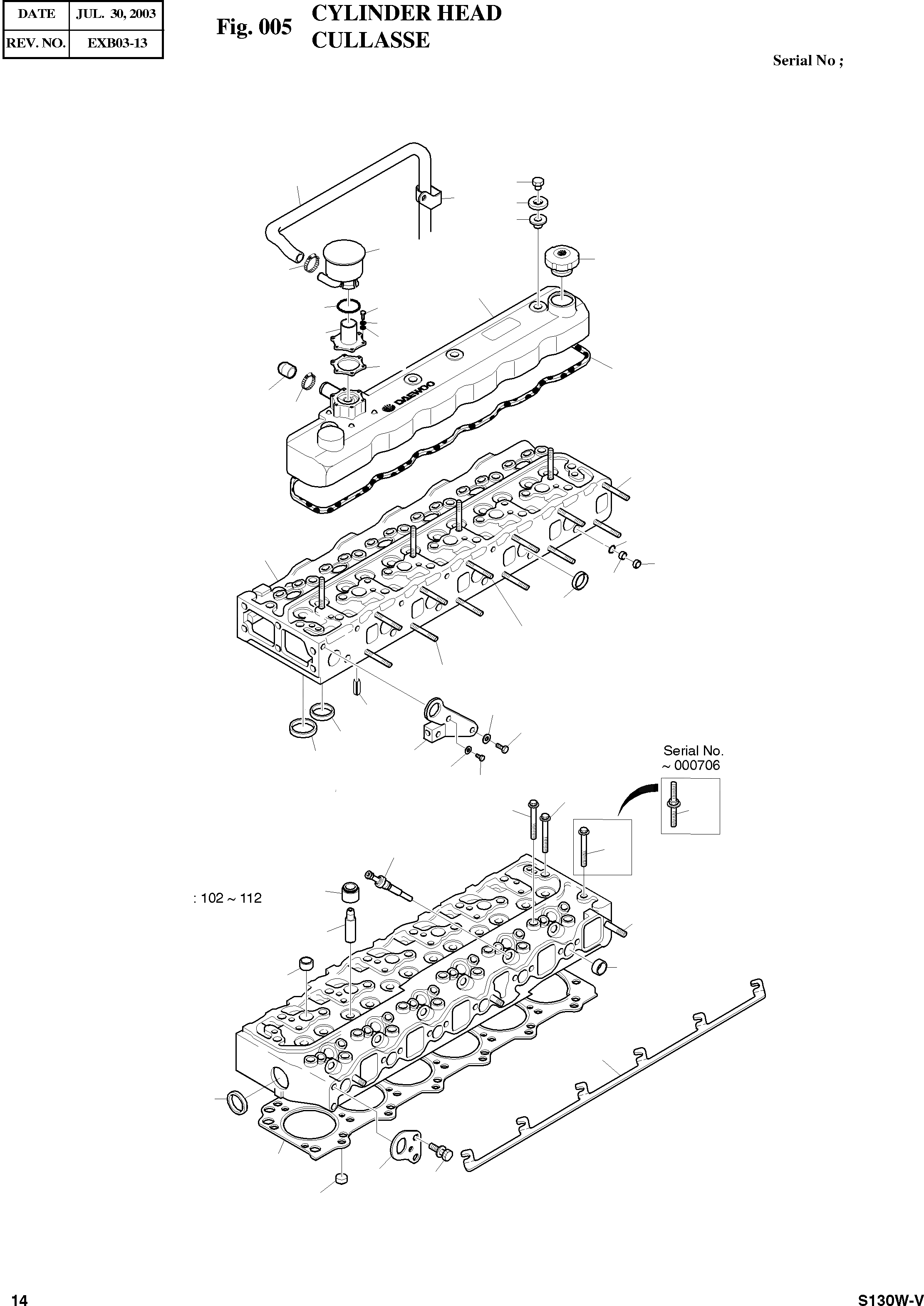 | DATE | JUL. 30, 2003 |
|---|---|
| REV. NO. | EXB03-13 |

Fig. 005 CYLINDER HEAD
CULLASSE

Serial No ;

DAEWOO

Serial No.
~ 000706

: 102 ~ 112

14

S130W-V