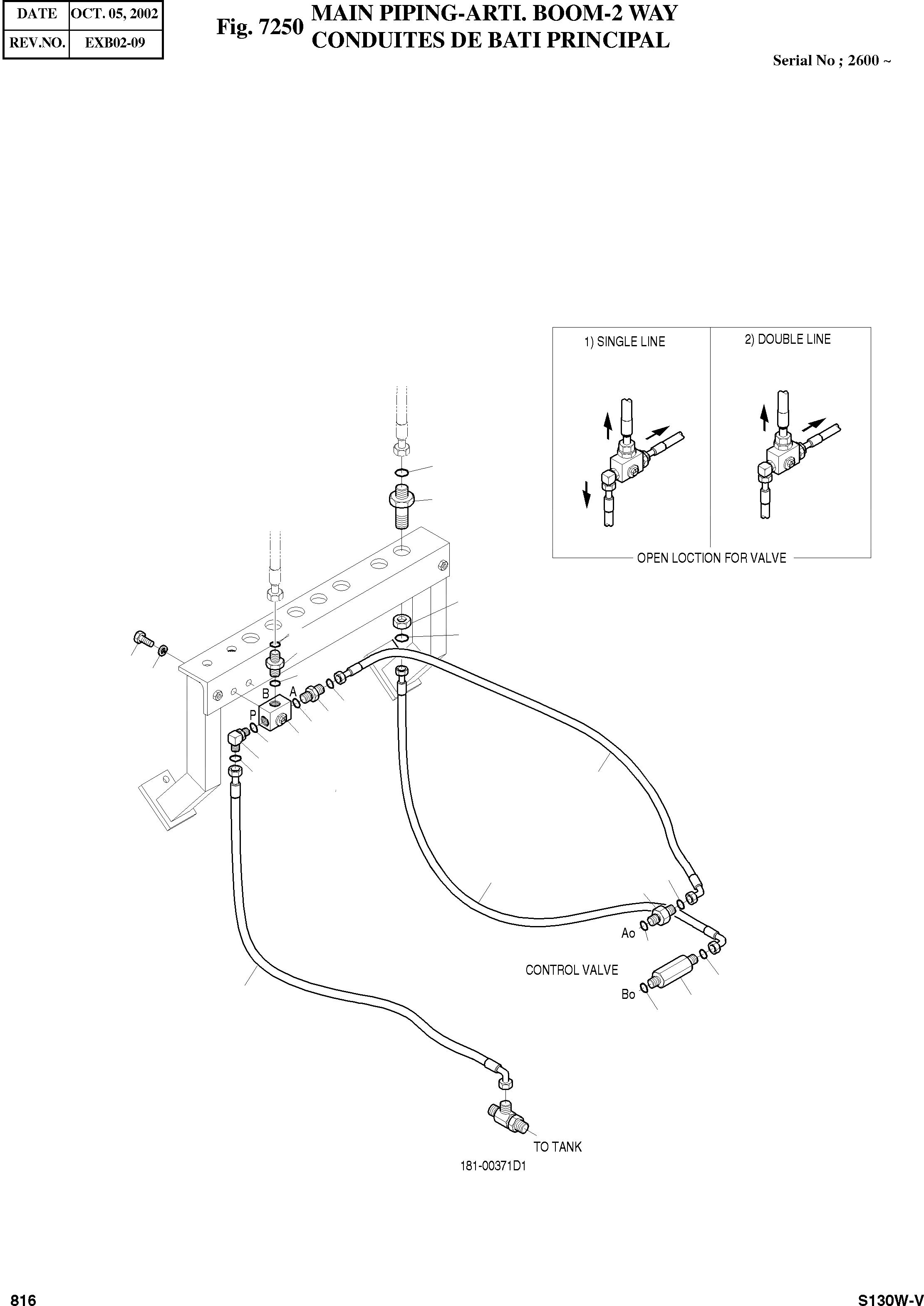 | DATE | OCT. 05, 2002 |
|---|---|
| REV.NO. | EXB02-09 |

Fig. 7250 MAIN PIPING-ARTI. BOOM-2 WAY
CONDUITES DE BATI PRINCIPAL

Serial No ; 2600 ~

1) SINGLE LINE

2) DOUBLE LINE

OPEN LOCTION FOR VALVE

B A P

Ao

CONTROL VALVE

Bo

TO TANK

181-00371D1

816

S130W-V