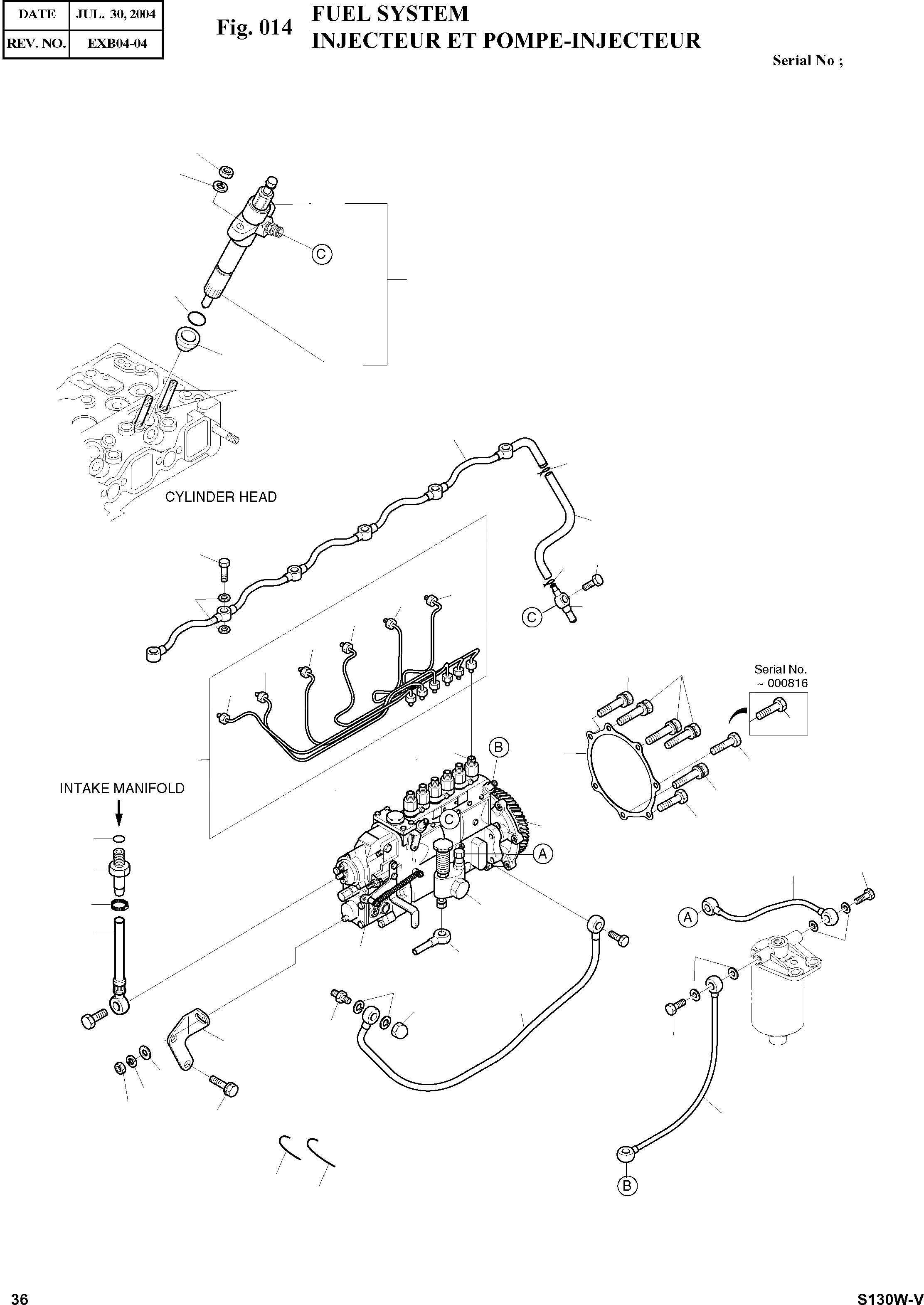 | DATE | JUL. 30, 2004 |
|---|---|
| REV. NO. | EXB04-04 |

Fig. 014 FUEL SYSTEM
INJECTEUR ET POMPE-INJECTEUR

Serial No ;

C

CYLINDER HEAD

C

Serial No.
~ 000816

B

INTAKE MANIFOLD

C

A

A

B

36

S130W-V