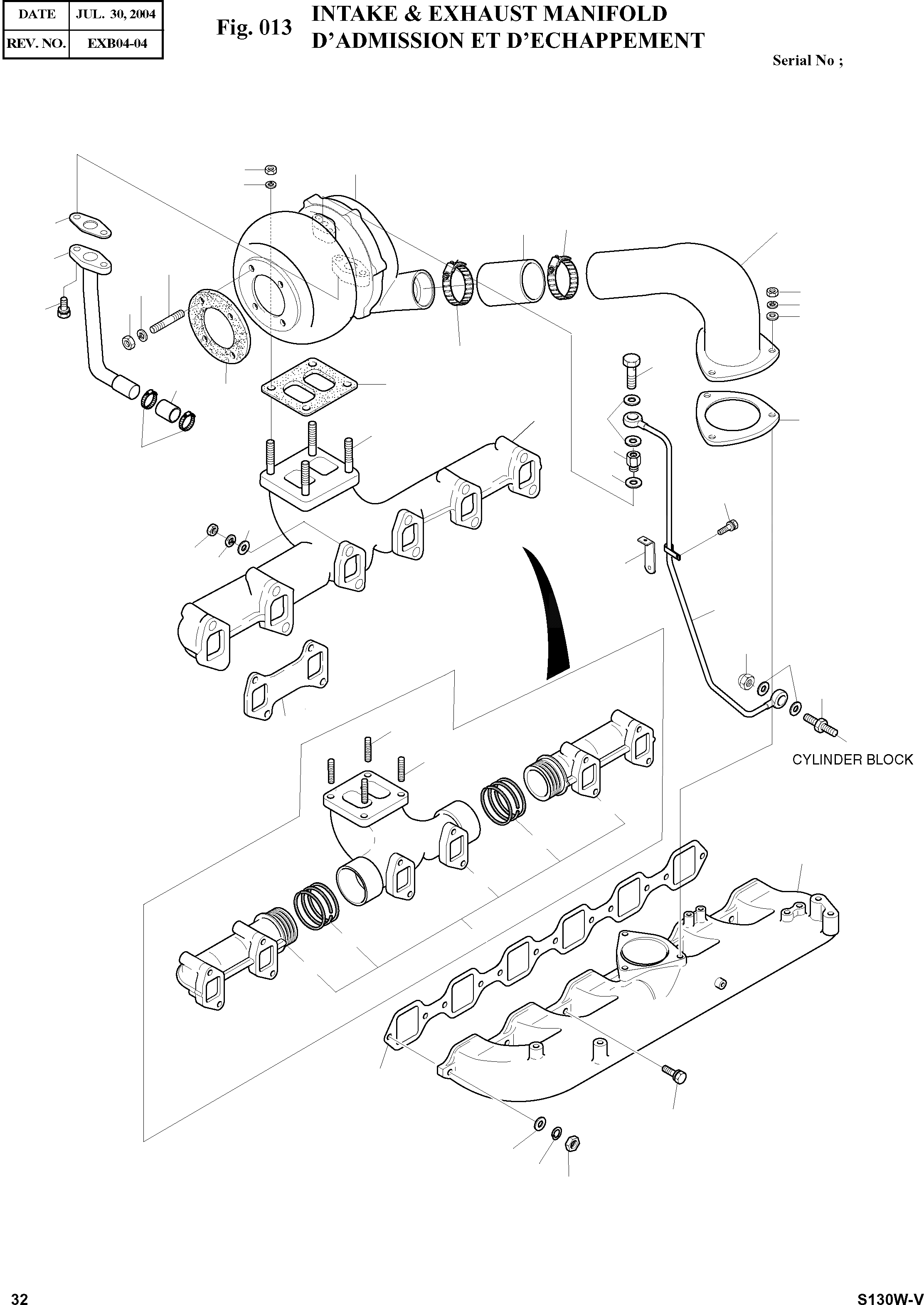 | DATE | JUL. 30, 2004 |
|---|---|
| REV. NO. | EXB04-04 |

Fig. 013 INTAKE & EXHAUST MANIFOLD
D'ADMISSION ET D'ECHAPPEMENT

Serial No ;

CYLINDER BLOCK

32

S130W-V