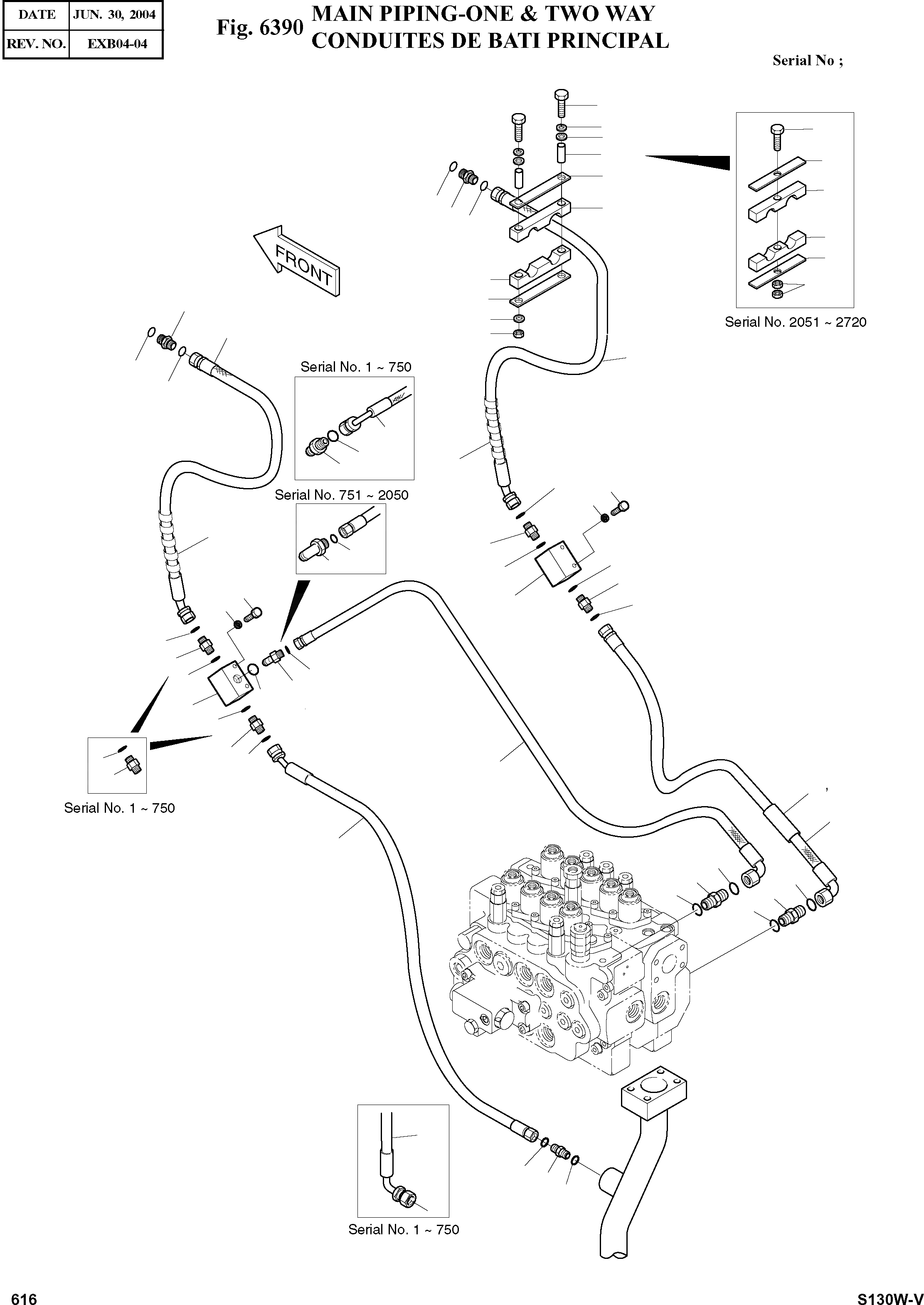 | DATE | JUN. 30, 2004 |
|---|---|
| REV. NO. | EXB04-04 |

Fig. 6390 MAIN PIPING-ONE & TWO WAY
CONDUITES DE BATI PRINCIPAL

Serial No ;

FRONT

Serial No. 2051 ~ 2720

Serial No. 1 ~ 750

Serial No. 751 ~ 2050

Serial No. 1 ~ 750

Serial No. 1 ~ 750

616

S130W-V