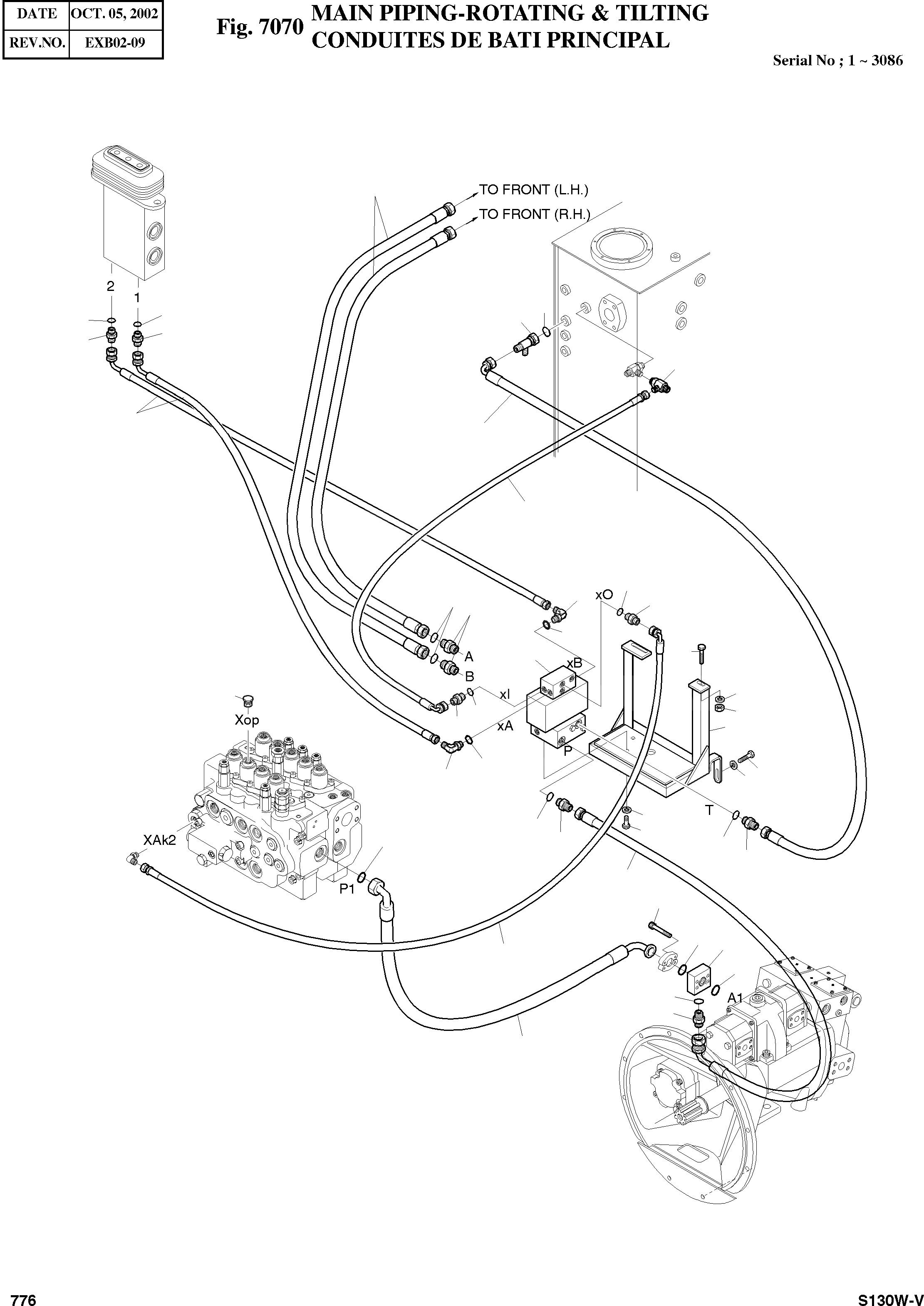 | DATE | OCT. 05, 2002 |
|---|---|
| REV.NO. | EXB02-09 |

Fig. 7070 MAIN PIPING-ROTATING & TILTING
CONDUITES DE BATI PRINCIPAL

Serial No ; 1 ~ 3086

TO FRONT (L.H.)
TO FRONT (R.H.)

2
1

xO
A
B
xB
xI
xA
P
T
Xop
XAk2
P1
A1

776

S130W-V