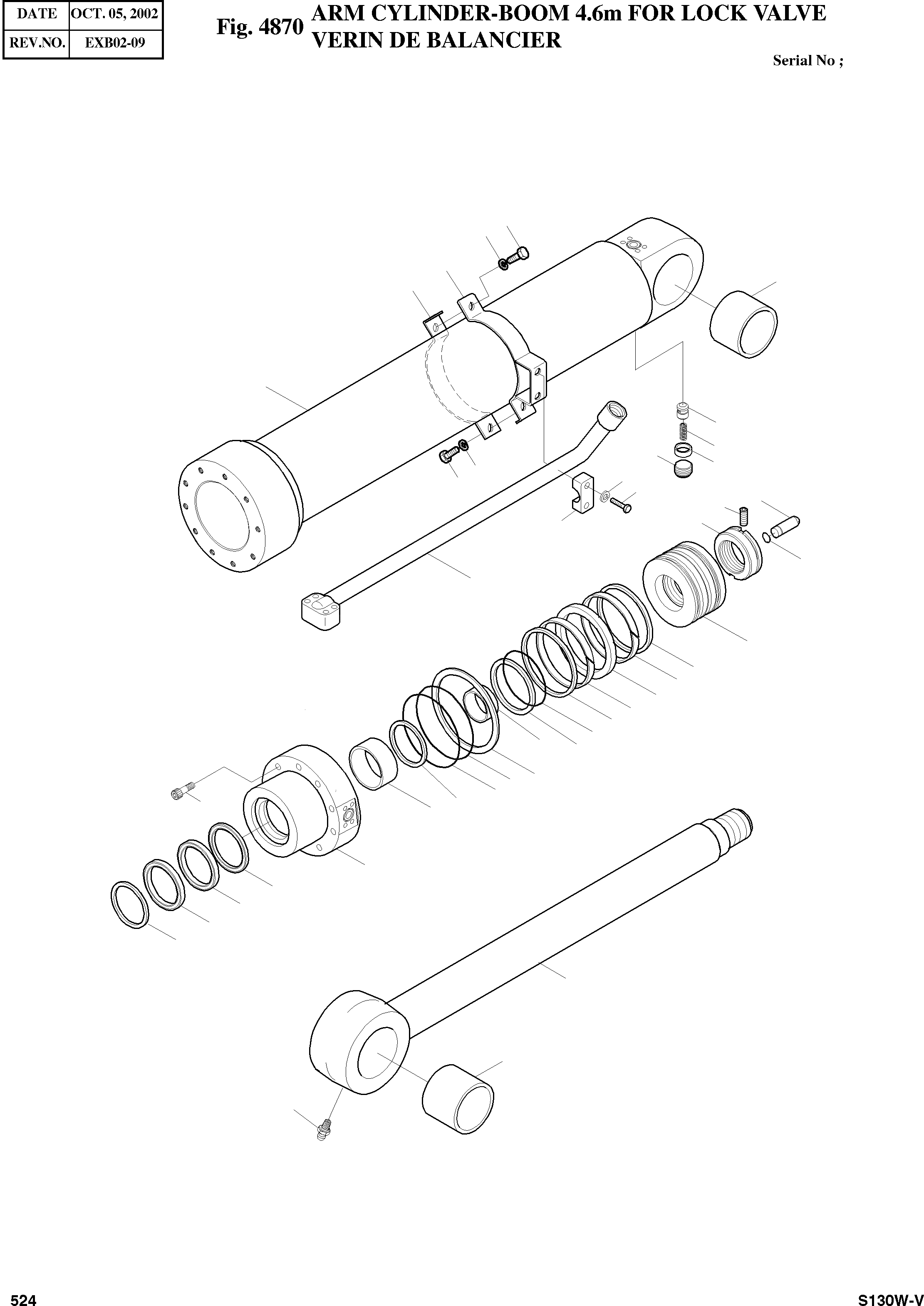 | DATE | OCT. 05, 2002 |
|---|---|
| REV.NO. | EXB02-09 |

Fig. 4870 ARM CYLINDER-BOOM 4.6m FOR LOCK VALVE
VERIN DE BALANCIER

Serial No ;

524

S130W-V