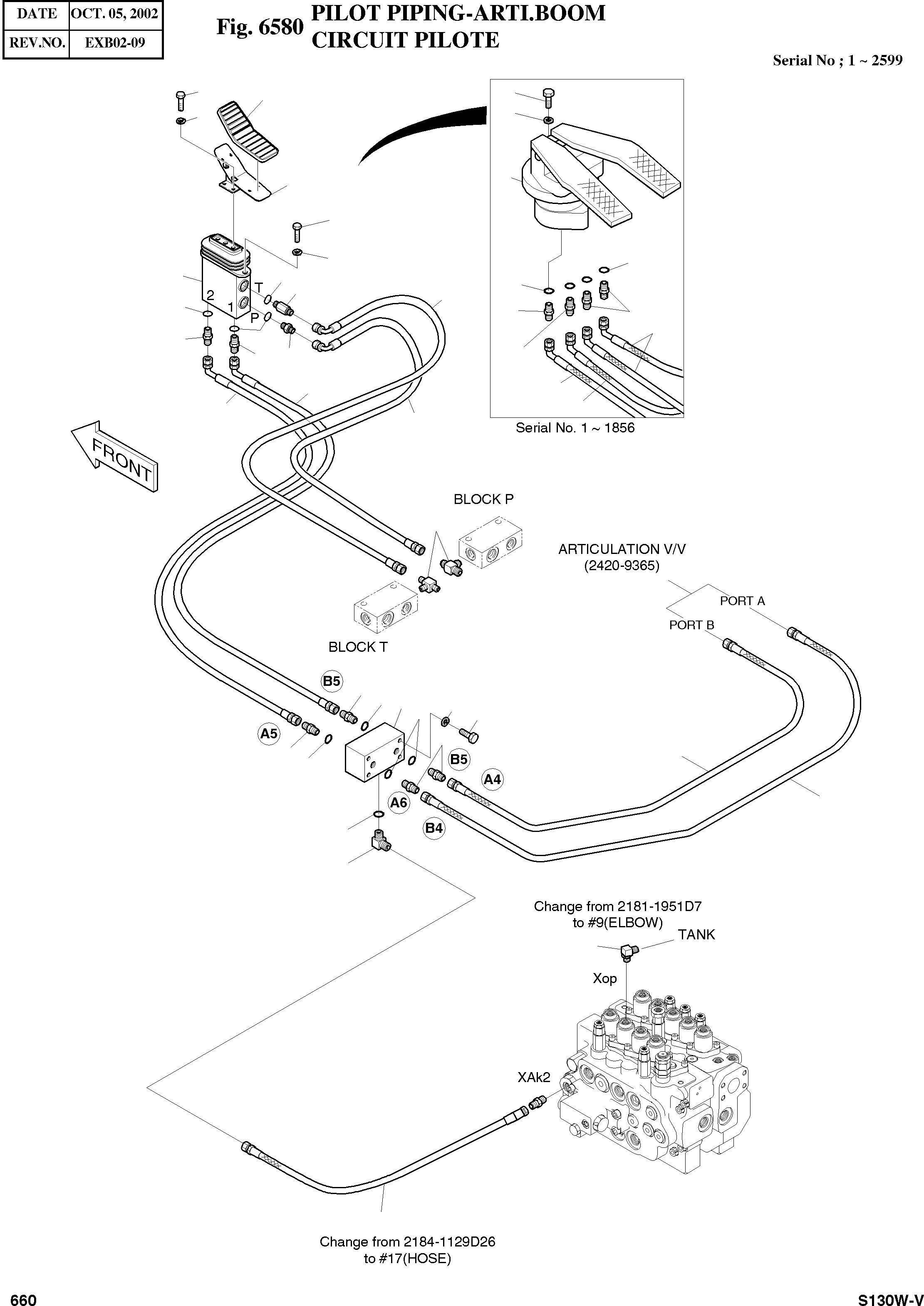 | DATE | OCT. 05, 2002 |
|---|---|
| REV.NO. | EXB02-09 |

Fig. 6580 PILOT PIPING-ARTI.BOOM CIRCUIT PILOTE

Serial No ; 1 ~ 2599

T
2
1
P

Serial No. 1 ~ 1856

FRONT

BLOCK P

ARTICULATION V/V
(2420-9365)

PORT A

PORT B

BLOCK T

B5

A5

B5

A4

A6

B4

Change from 2181-1951D7
to #9(ELBOW)

TANK

Xop

XAk2

Change from 2184-1129D26
to #17(HOSE)

660

S130W-V