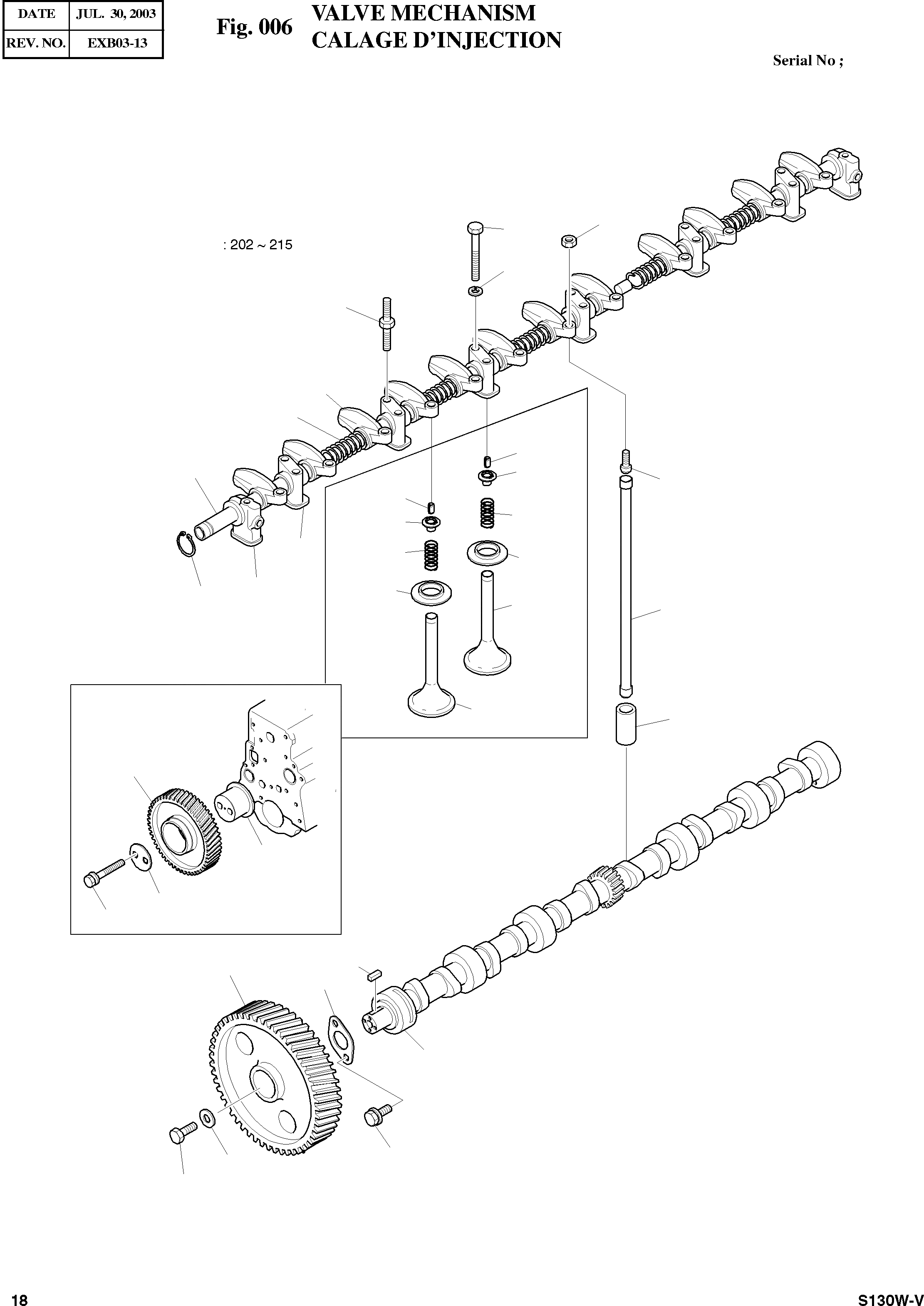 | DATE | JUL. 30, 2003 |
|---|---|
| REV. NO. | EXB03-13 |

Fig. 006 VALVE MECHANISM
CALAGE D'INJECTION

Serial No ;

: 202 ~ 215

18

S130W-V