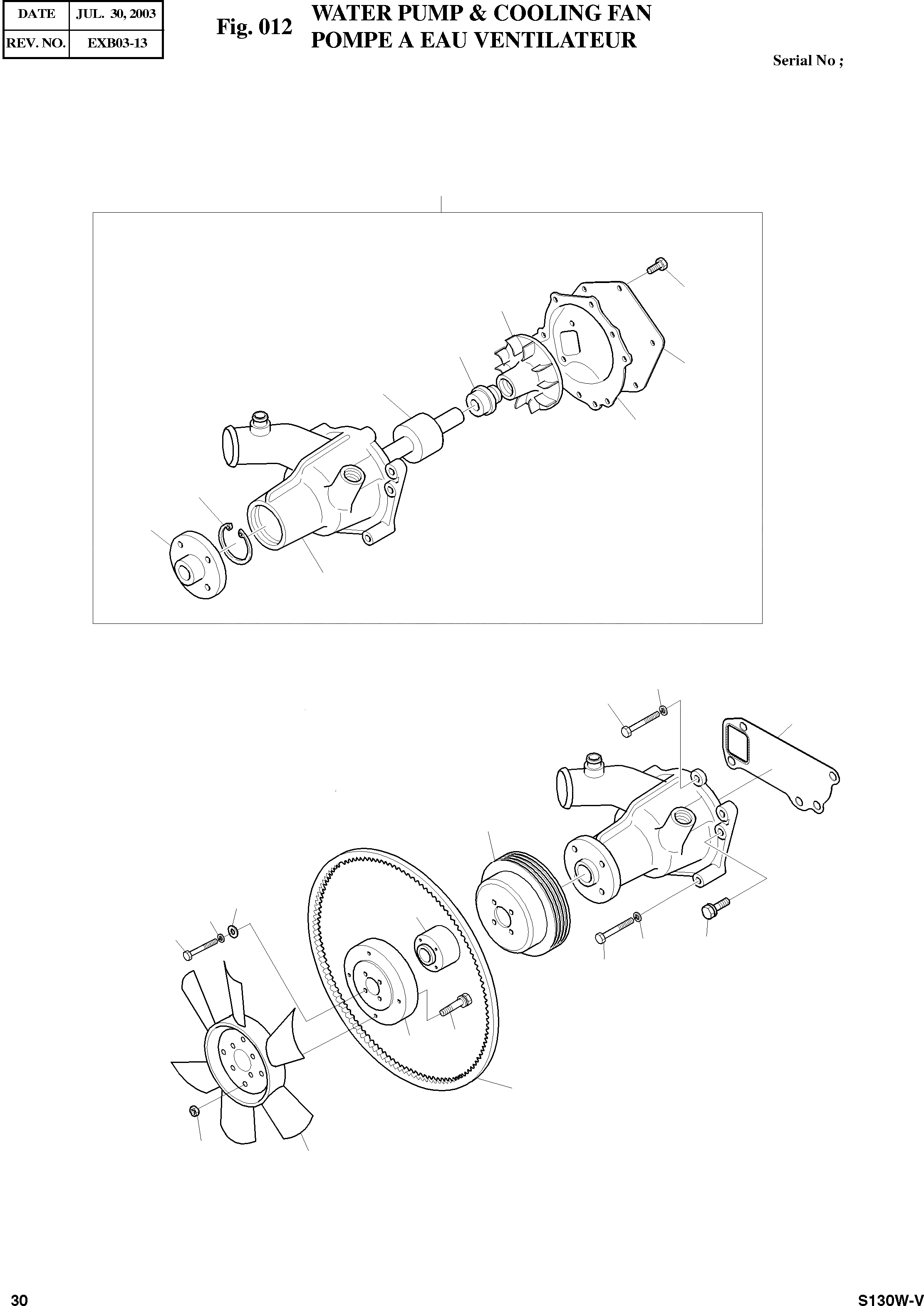 | DATE | JUL. 30, 2003 |
|---|---|
| REV. NO. | EXB03-13 |

Fig. 012 WATER PUMP & COOLING FAN
POMPE A EAU VENTILATEUR

Serial No ;

30

S130W-V