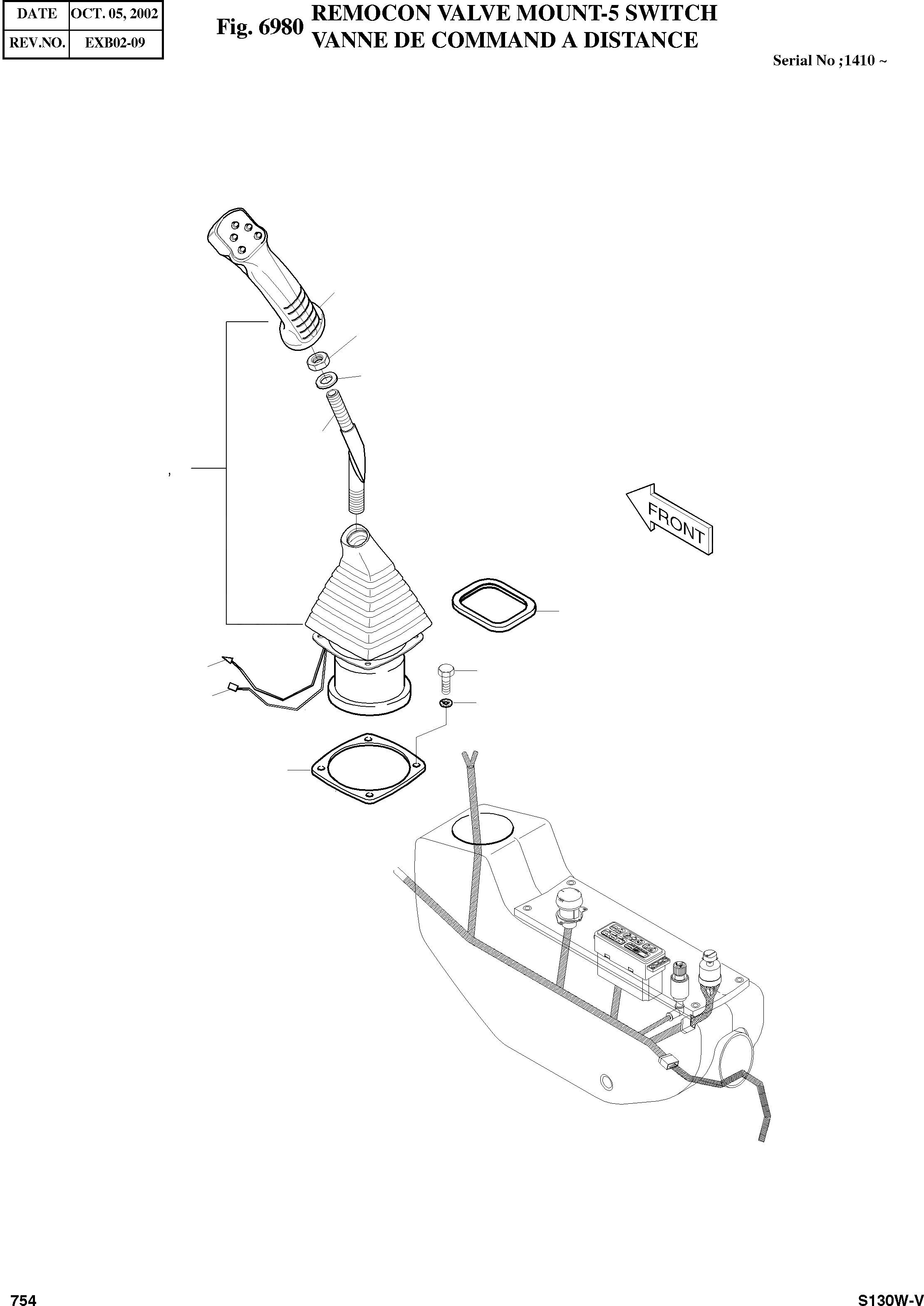 | DATE | OCT. 05, 2002 |
|---|---|
| REV.NO. | EXB02-09 |

Fig. 6980 REMOCON VALVE MOUNT-5 SWITCH
VANNE DE COMMAND A DISTANCE

Serial No ;1410 ~

,

FRONT

754

S130W-V