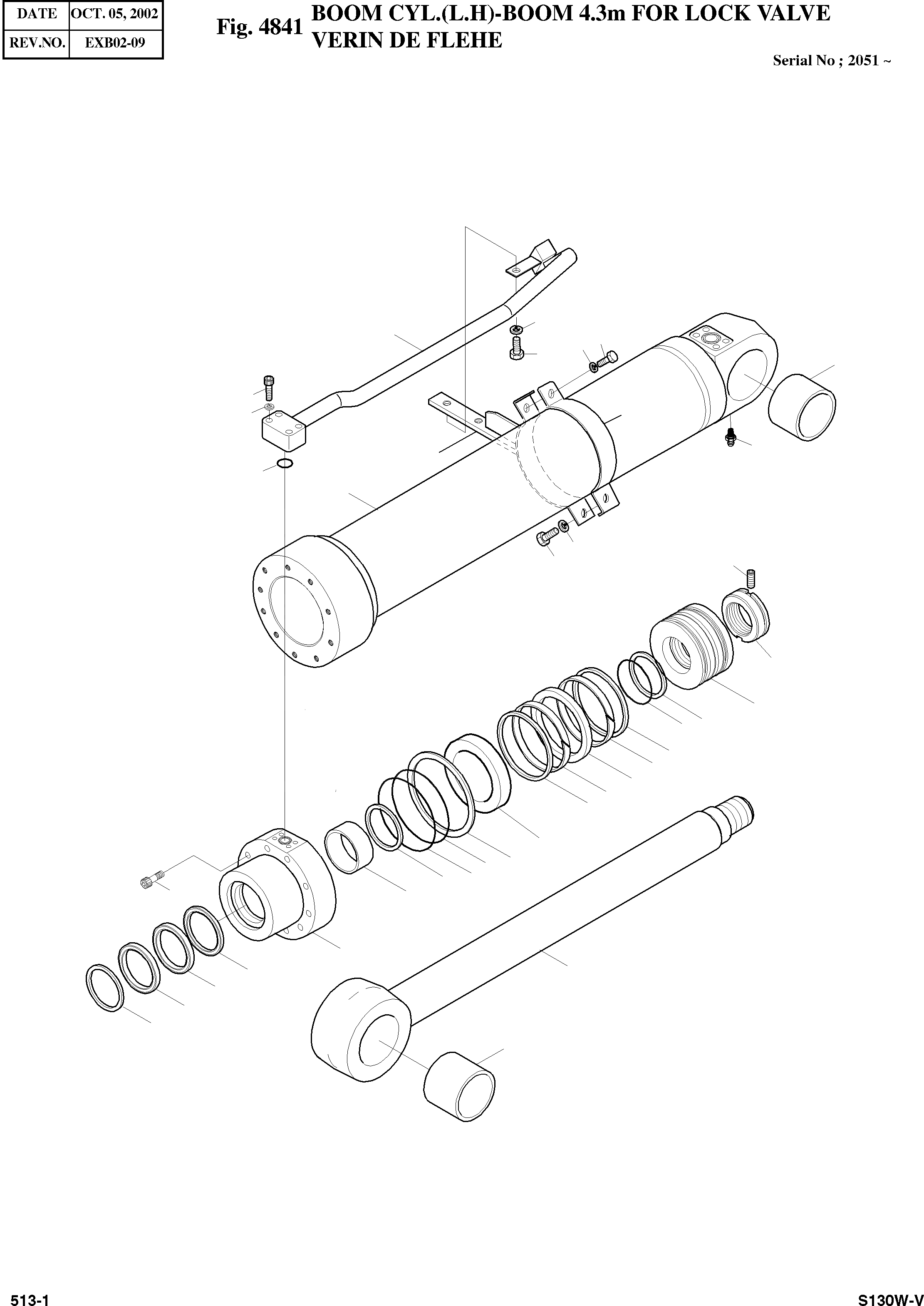 | DATE | OCT. 05, 2002 |
|---|---|
| REV.NO. | EXB02-09 |

Fig. 4841 BOOM CYL.(L.H)-BOOM 4.3m FOR LOCK VALVE
VERIN DE FLEHE

Serial No ; 2051 ~

513-1

S130W-V