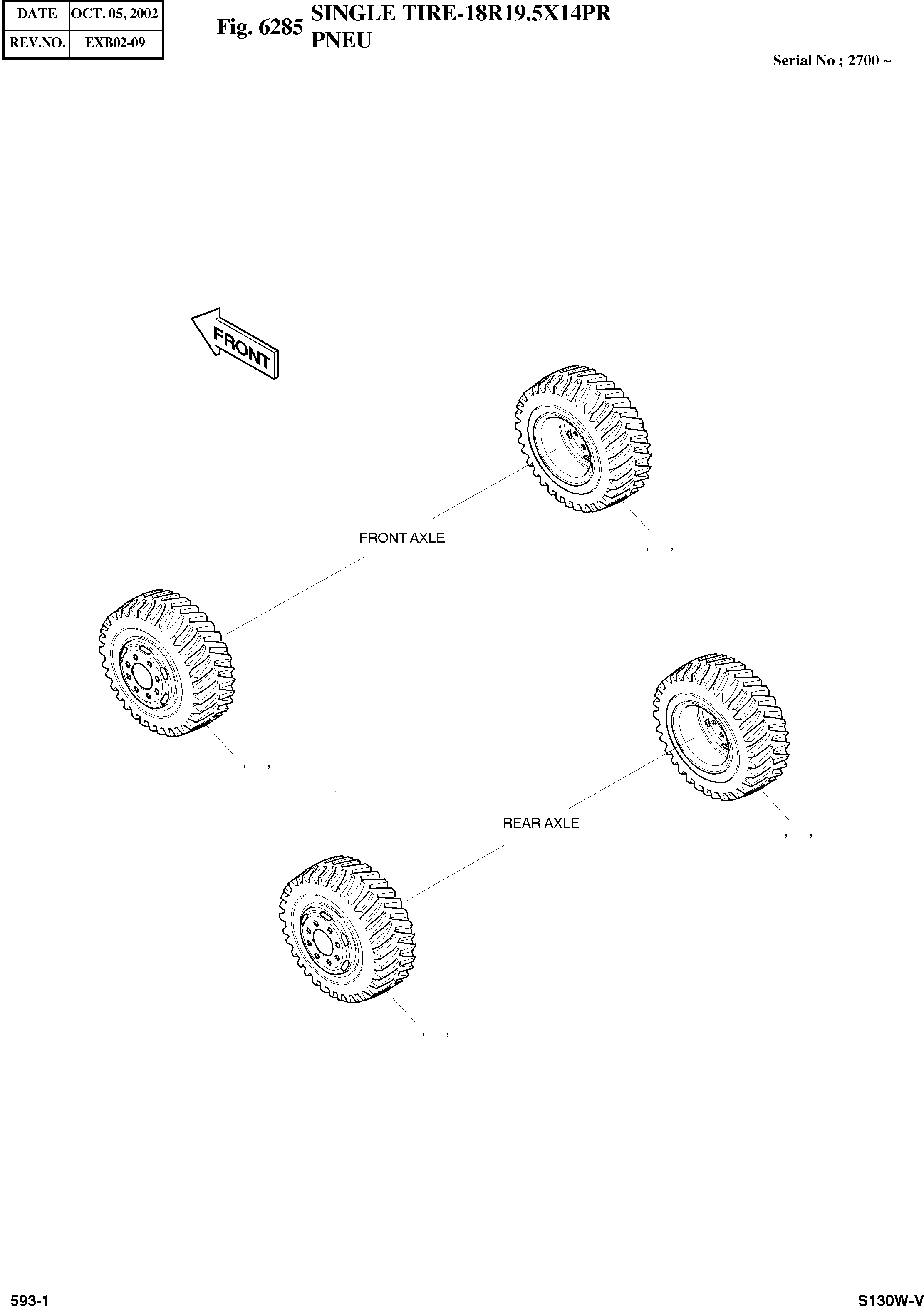 | DATE | OCT. 05, 2002 |
|---|---|
| REV.NO. | EXB02-09 |

Fig. 6285 SINGLE TIRE-18R19.5X14PR
PNEU

Serial No ; 2700 ~

FRONT

FRONT AXLE

, ,

, ,

REAR AXLE

, ,

, ,

593-1

S130W-V