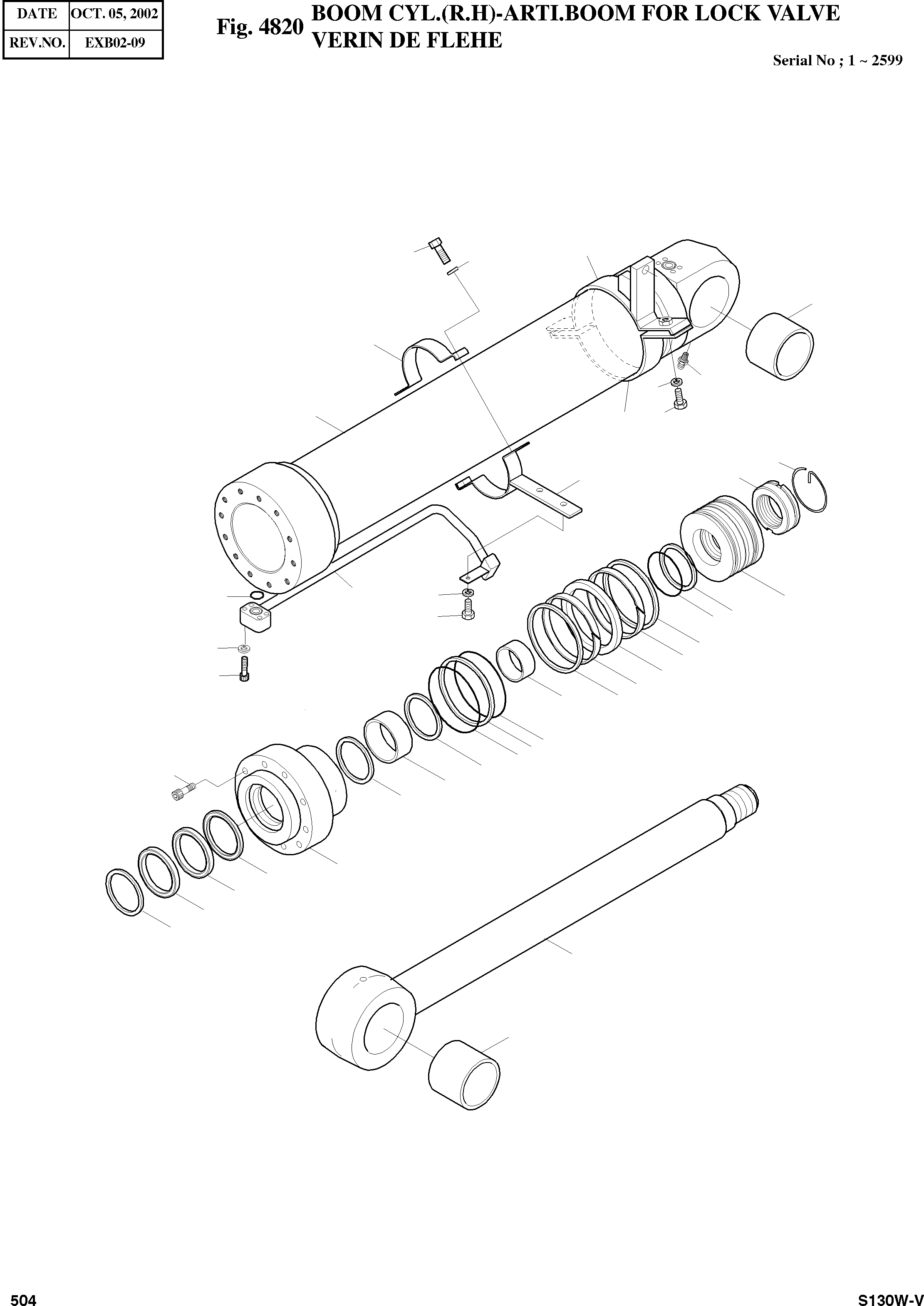 | DATE | OCT. 05, 2002 |
|---|---|
| REV.NO. | EXB02-09 |

Fig. 4820 BOOM CYL.(R.H)-ARTI.BOOM FOR LOCK VALVE
VERIN DE FLEHE

Serial No ; 1 ~ 2599

504

S130W-V