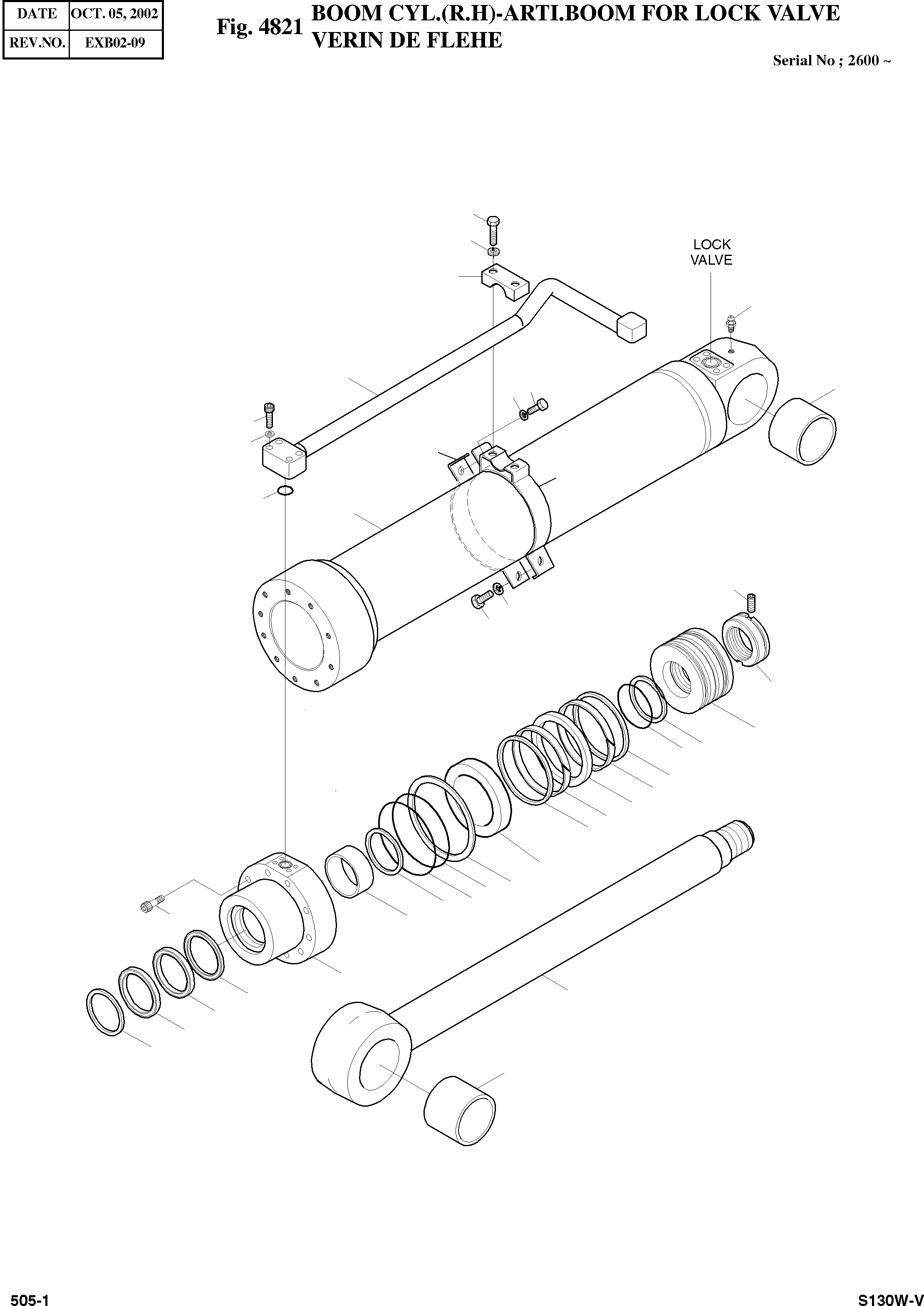 | DATE | OCT. 05, 2002 |
|---|---|
| REV.NO. | EXB02-09 |

Fig. 4821 BOOM CYL.(R.H)-ARTI.BOOM FOR LOCK VALVE
VERIN DE FLEHE

Serial No ; 2600 ~

LOCK VALVE

505-1

S130W-V