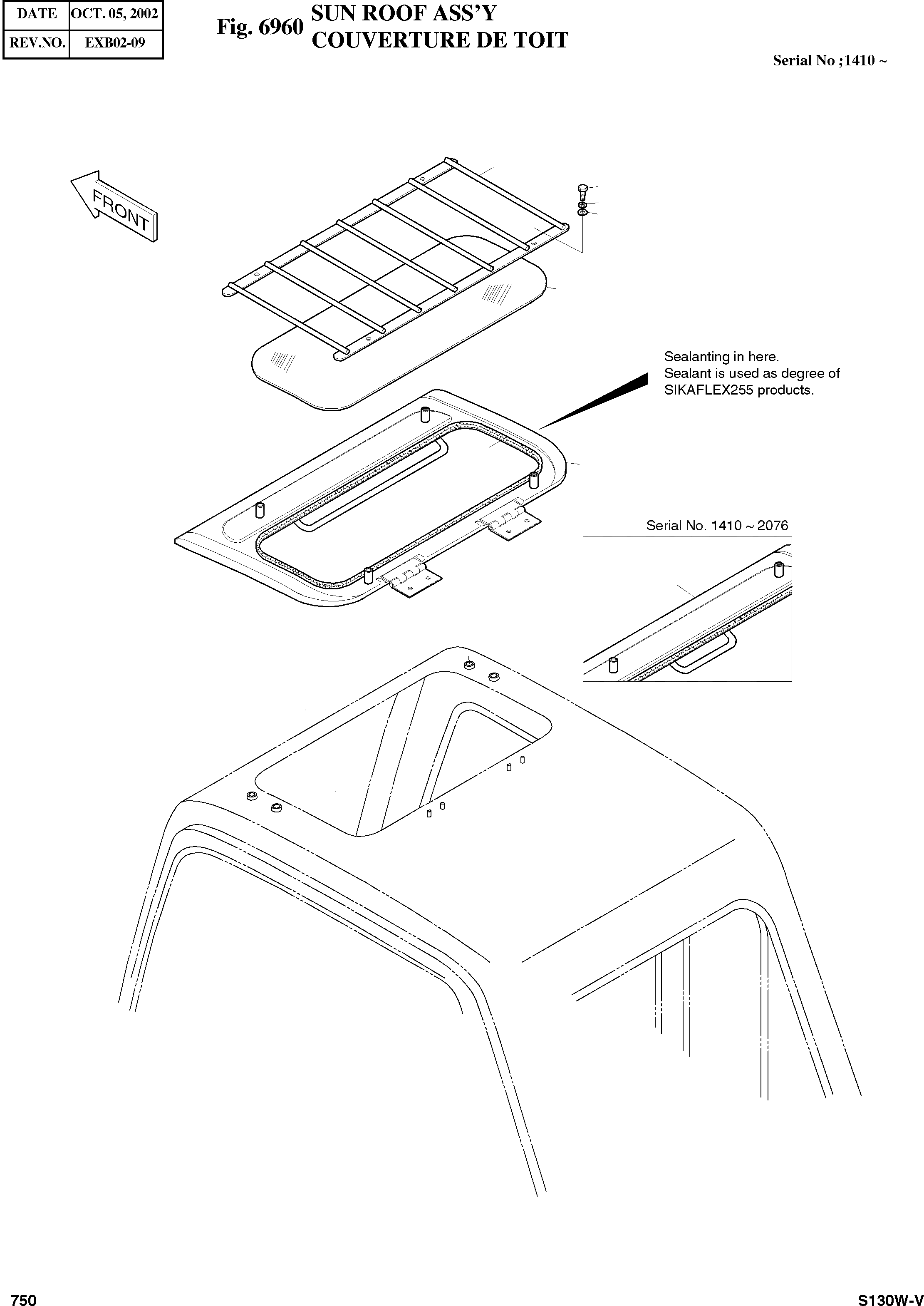 | DATE | OCT. 05, 2002 |
|---|---|
| REV.NO. | EXB02-09 |

Fig. 6960 SUN ROOF ASS'Y
COUVERTURE DE TOIT

Serial No ;1410 ~

FRONT

Sealanting in here.
Sealant is used as degree of SIKAFLEX255 products.

Serial No. 1410 ~ 2076

750

S130W-V