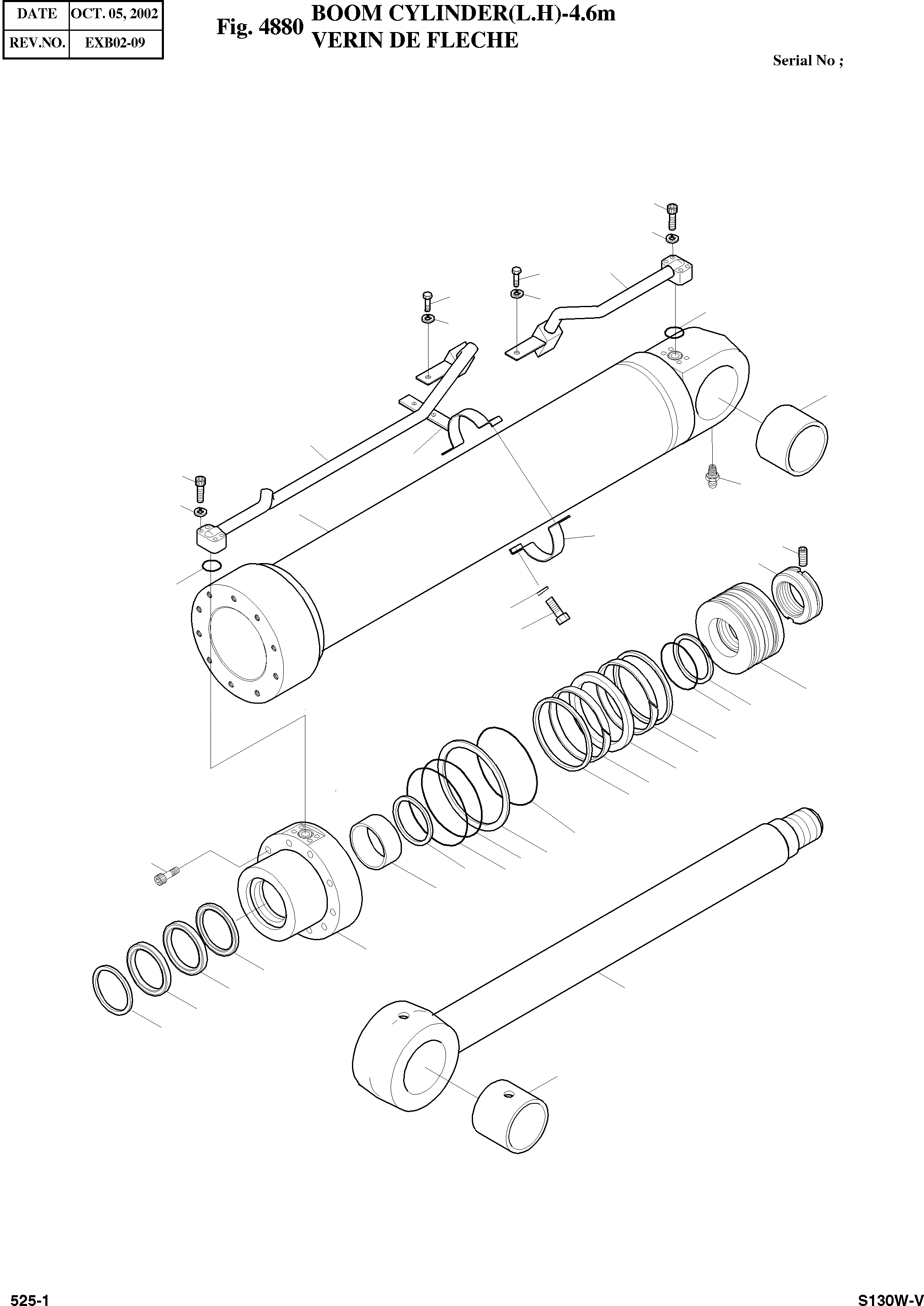 | DATE | OCT. 05, 2002 |
|---|---|
| REV.NO. | EXB02-09 |

Fig. 4880 BOOM CYLINDER(L.H)-4.6m
VERIN DE FLECHE

Serial No ;

525-1

S130W-V