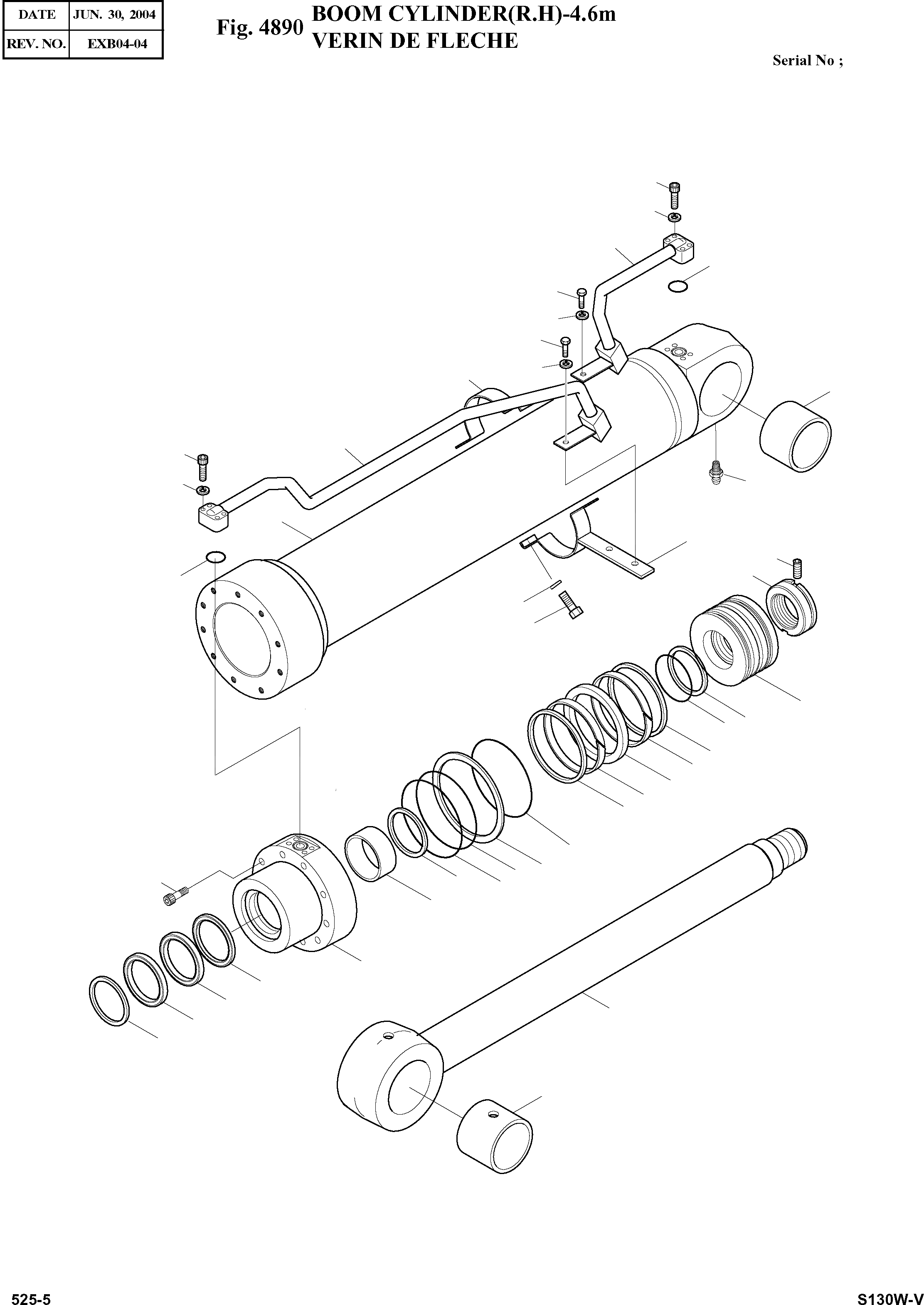 | DATE | JUN. 30, 2004 |
|---|---|
| REV. NO. | EXB04-04 |

Fig. 4890 BOOM CYLINDER(R.H)-4.6m
VERIN DE FLECHE

Serial No ;

525-5

S130W-V