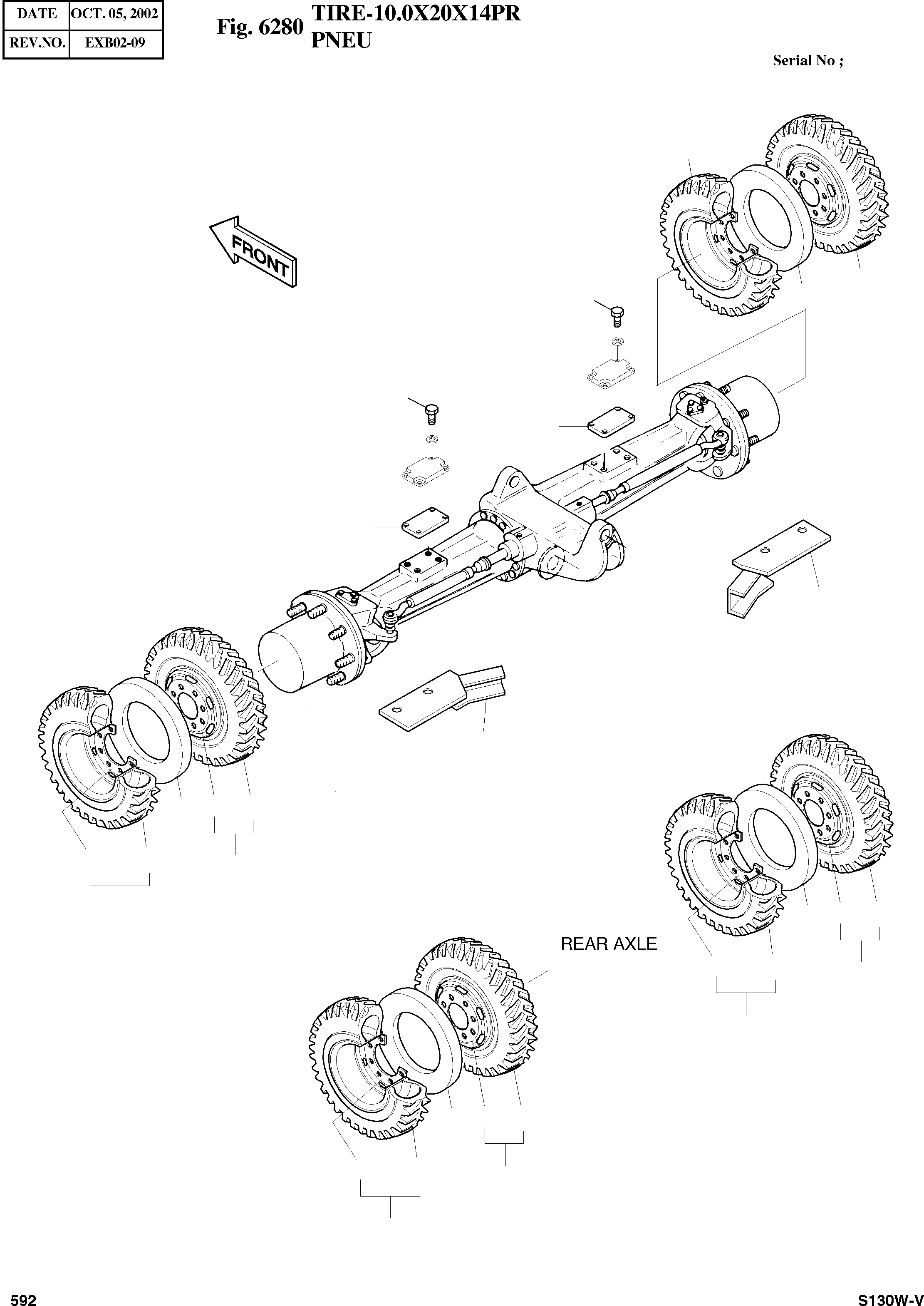 | DATE | OCT. 05, 2002 |
|---|---|
| REV.NO. | EXB02-09 |

Fig. 6280 TIRE-10.0X20X14PR
PNEU

Serial No ;

FRONT

REAR AXLE

592

S130W-V