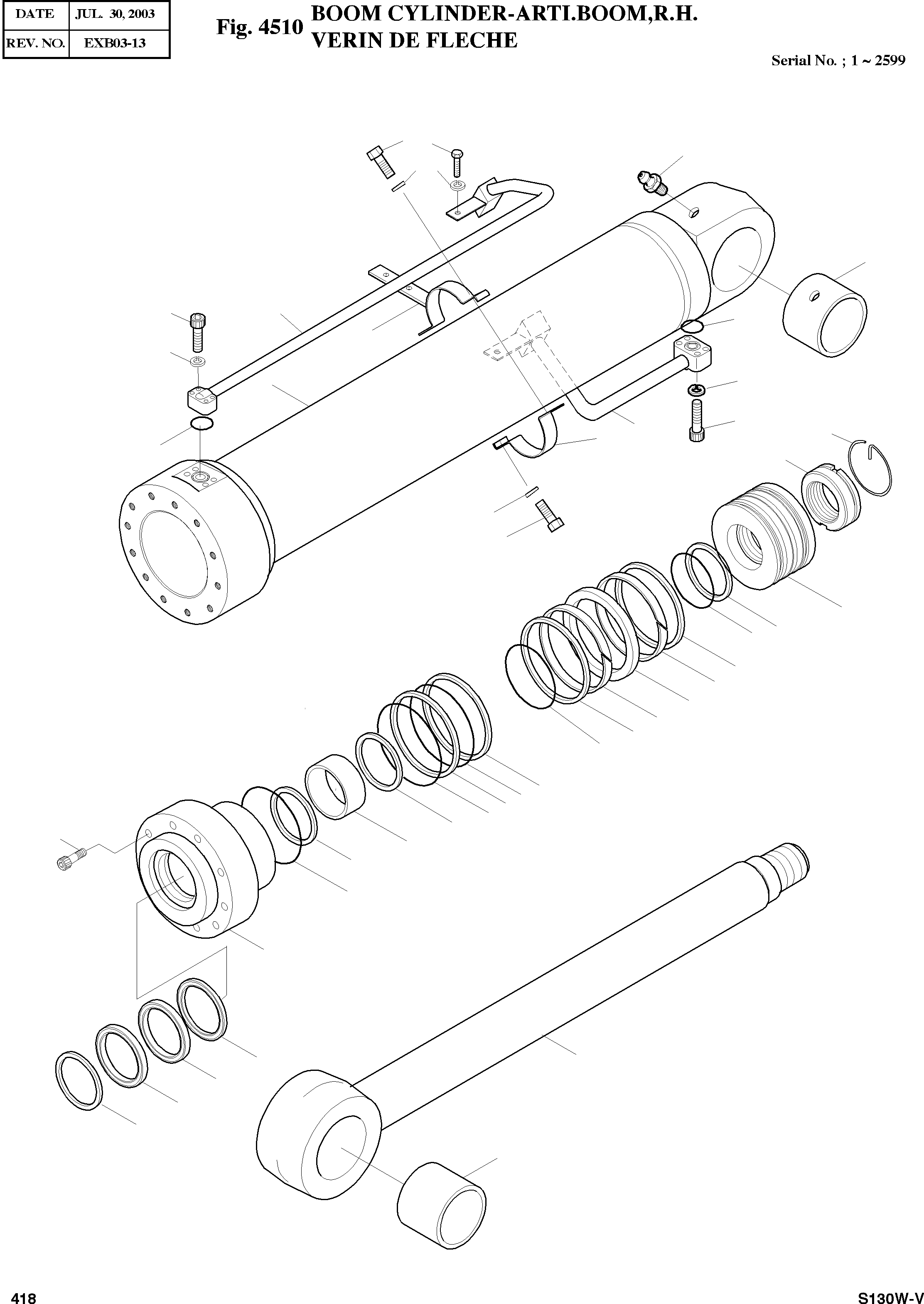 | DATE | JUL. 30, 2003 |
|---|---|
| REV. NO. | EXB03-13 |

Fig. 4510 BOOM CYLINDER-ARTI.BOOM,R.H.
VERIN DE FLECHE

Serial No. ; 1 ~ 2599

418

S130W-V