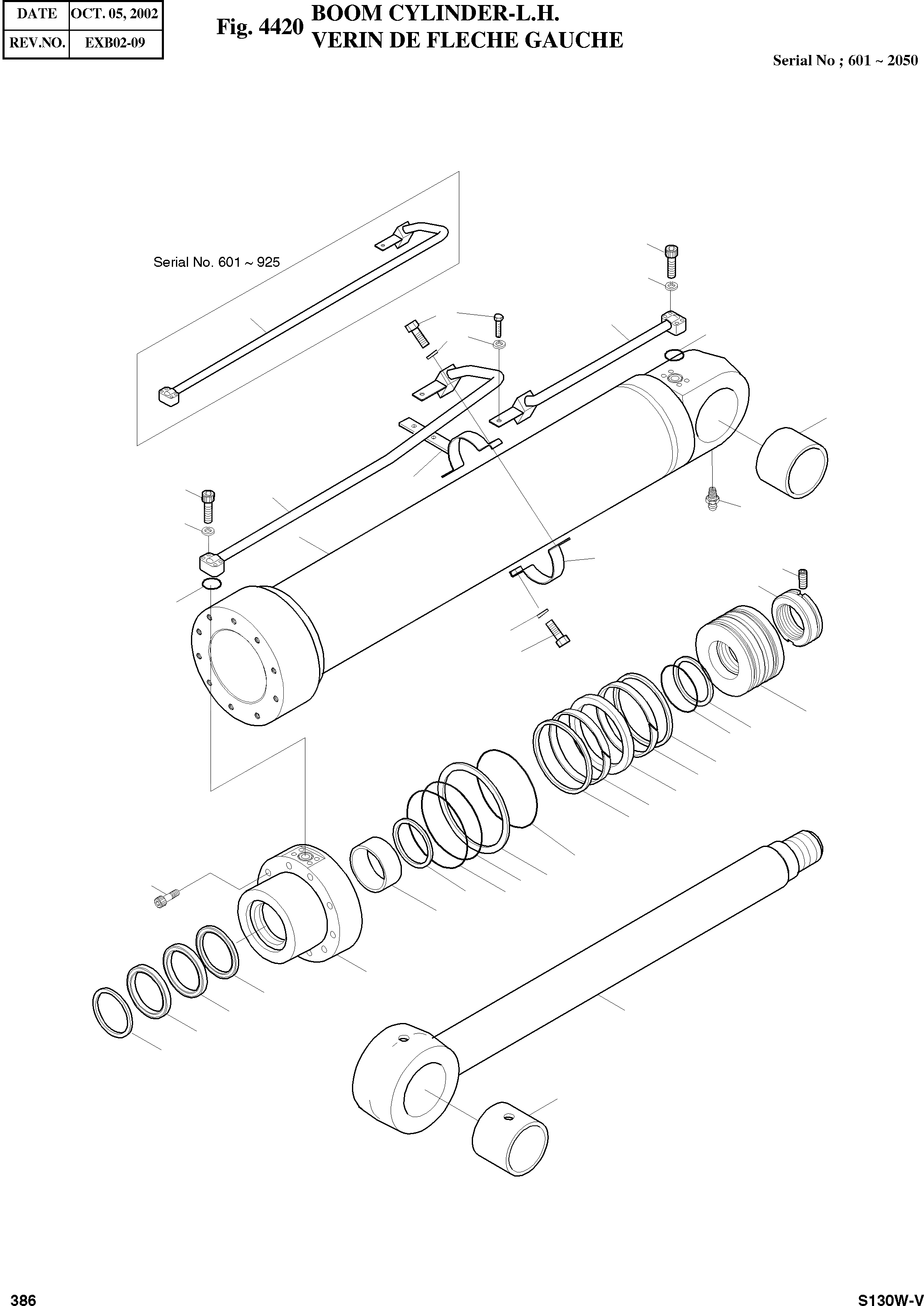 | DATE | OCT. 05, 2002 |
|---|---|
| REV.NO. | EXB02-09 |

Fig. 4420 BOOM CYLINDER-L.H.
VERIN DE FLECHE GAUCHE

Serial No ; 601 ~ 2050

Serial No. 601 ~ 925

386

S130W-V