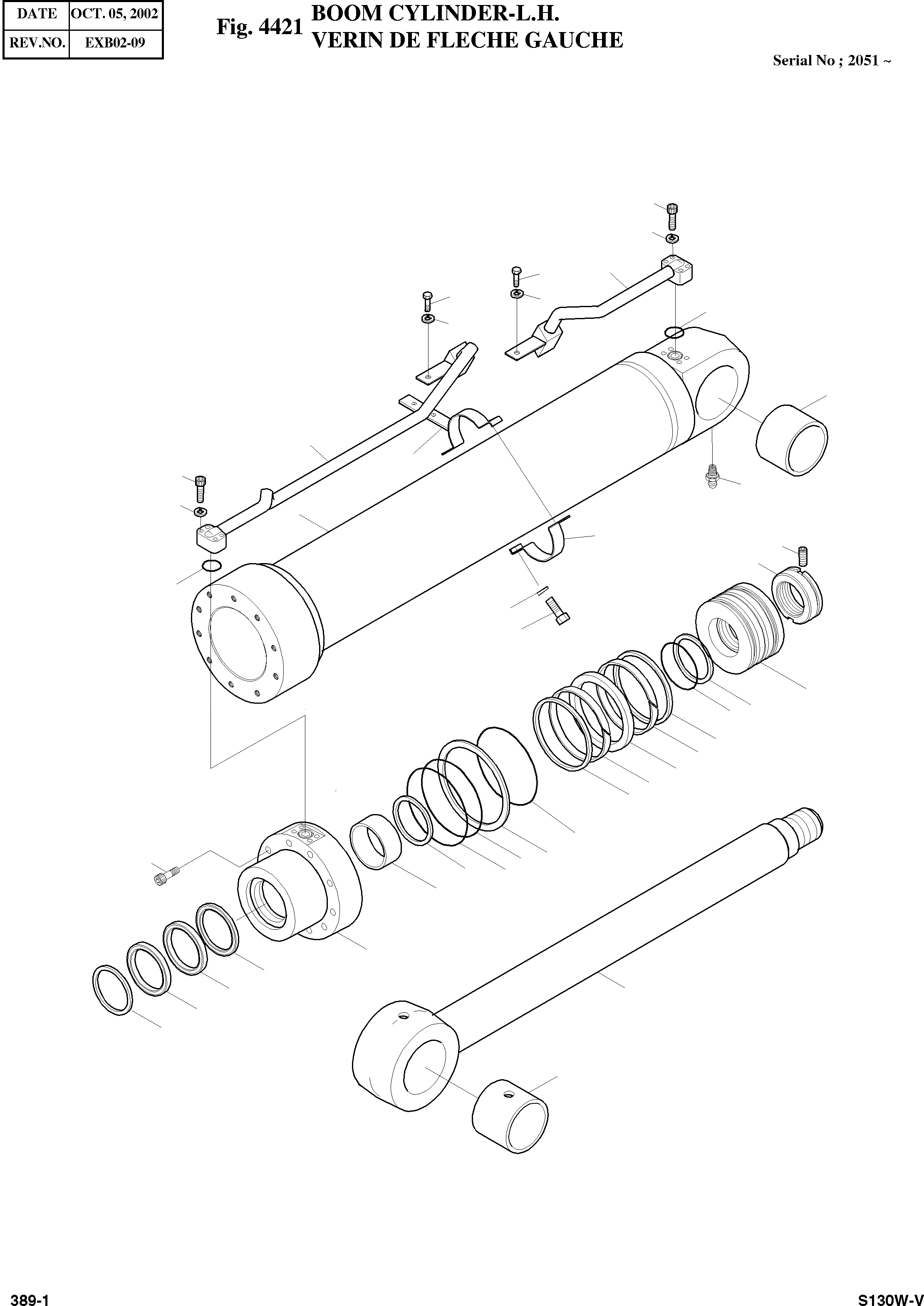 | DATE | OCT. 05, 2002 |
|---|---|
| REV.NO. | EXB02-09 |

Fig. 4421 BOOM CYLINDER-L.H.
VERIN DE FLECHE GAUCHE

Serial No ; 2051 ~

389-1

S130W-V