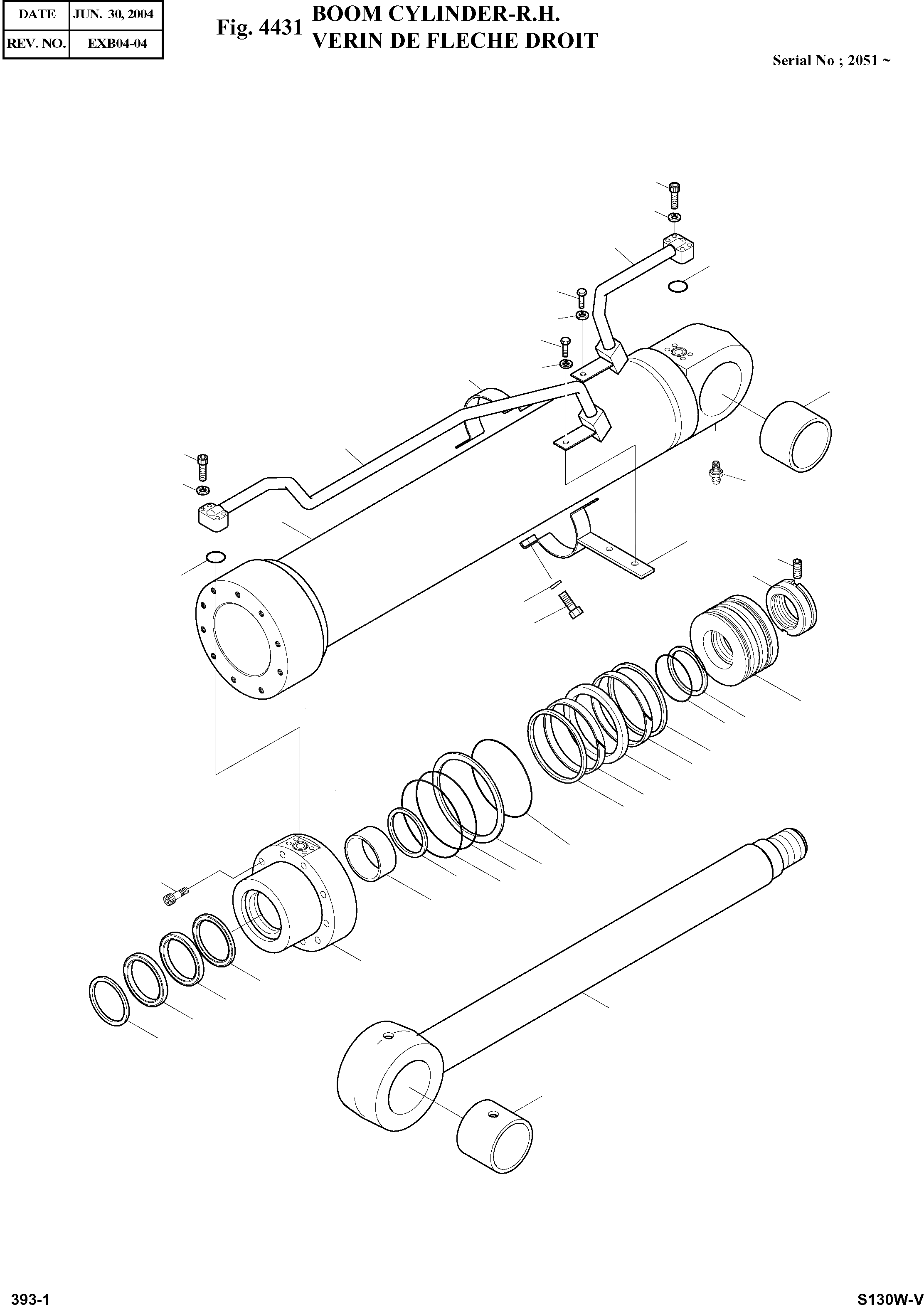 | DATE | JUN. 30, 2004 |
|---|---|
| REV. NO. | EXB04-04 |

Fig. 4431 BOOM CYLINDER-R.H.
VERIN DE FLECHE DROIT

Serial No ; 2051 ~

393-1

S130W-V