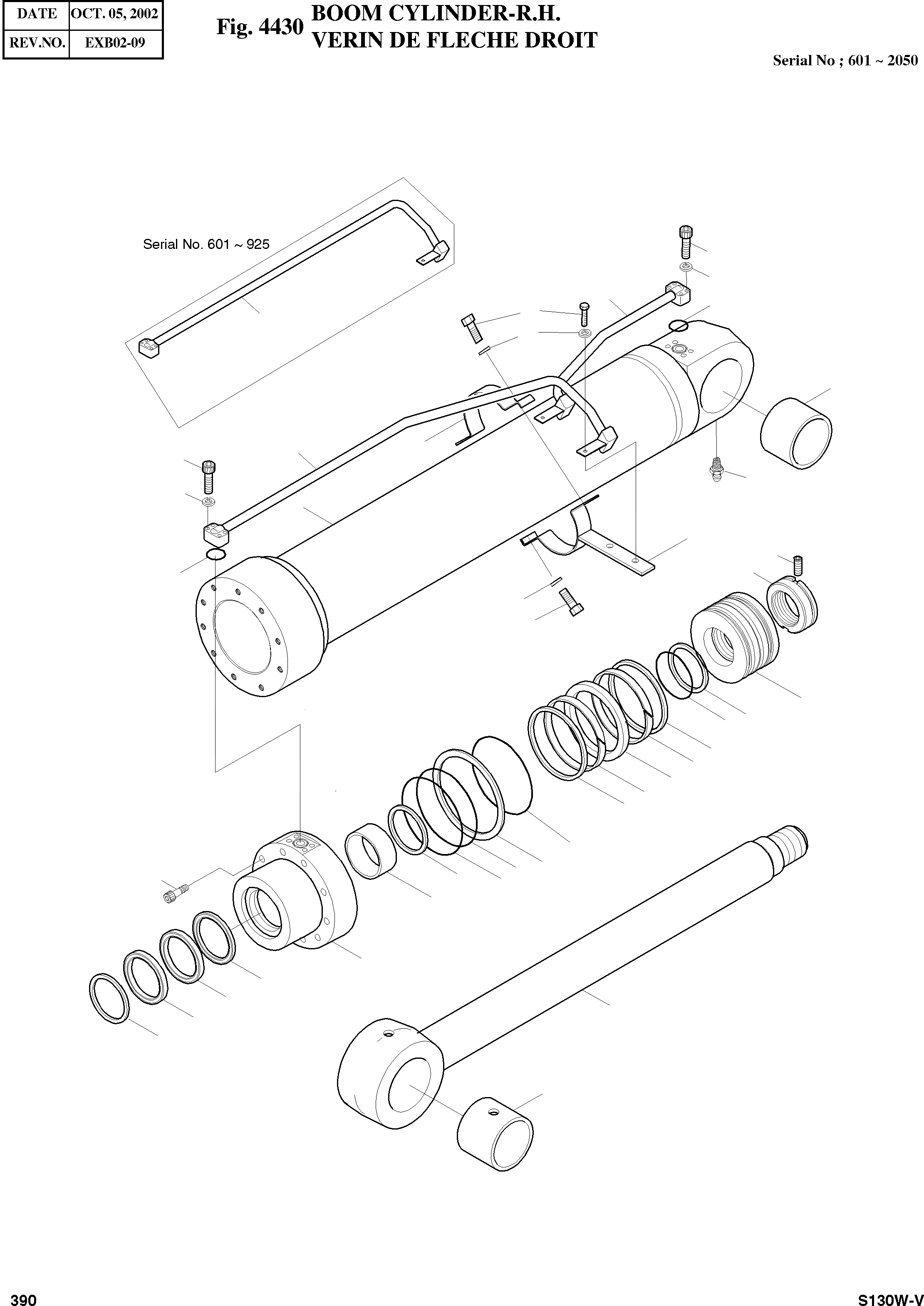 | DATE | OCT. 05, 2002 |
|---|---|
| REV.NO. | EXB02-09 |

Fig. 4430 BOOM CYLINDER-R.H.
VERIN DE FLECHE DROIT

Serial No ; 601 ~ 2050

Serial No. 601 ~ 925

390

S130W-V