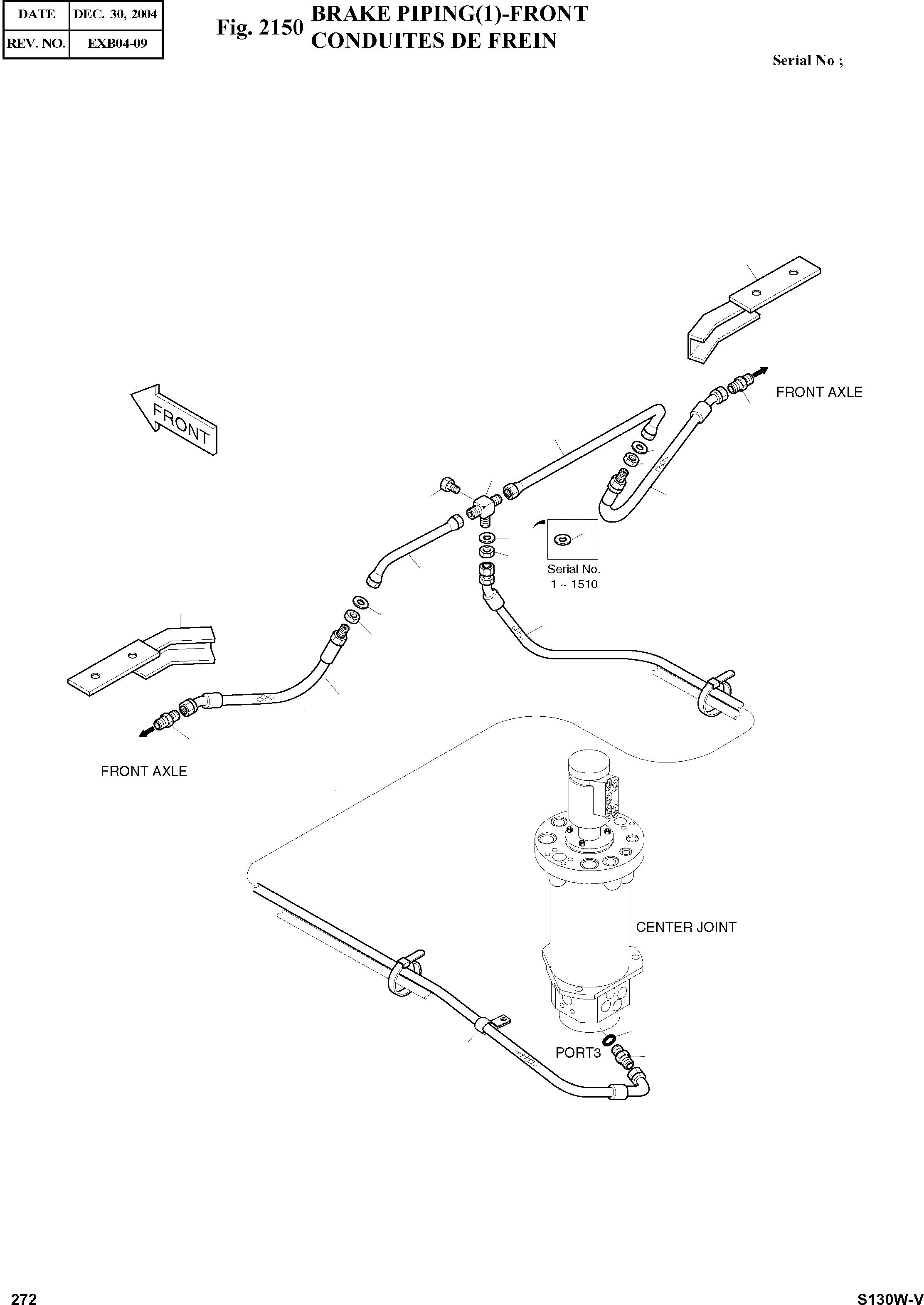 | DATE | DEC. 30, 2004 |
|---|---|
| REV. NO. | EXB04-09 |

Fig. 2150 BRAKE PIPING(1)-FRONT
CONDUITES DE FREIN

Serial No ;

FRONT

FRONT AXLE

Serial No.
1 ~ 1510

FRONT AXLE

CENTER JOINT

PORT3

272

S130W-V