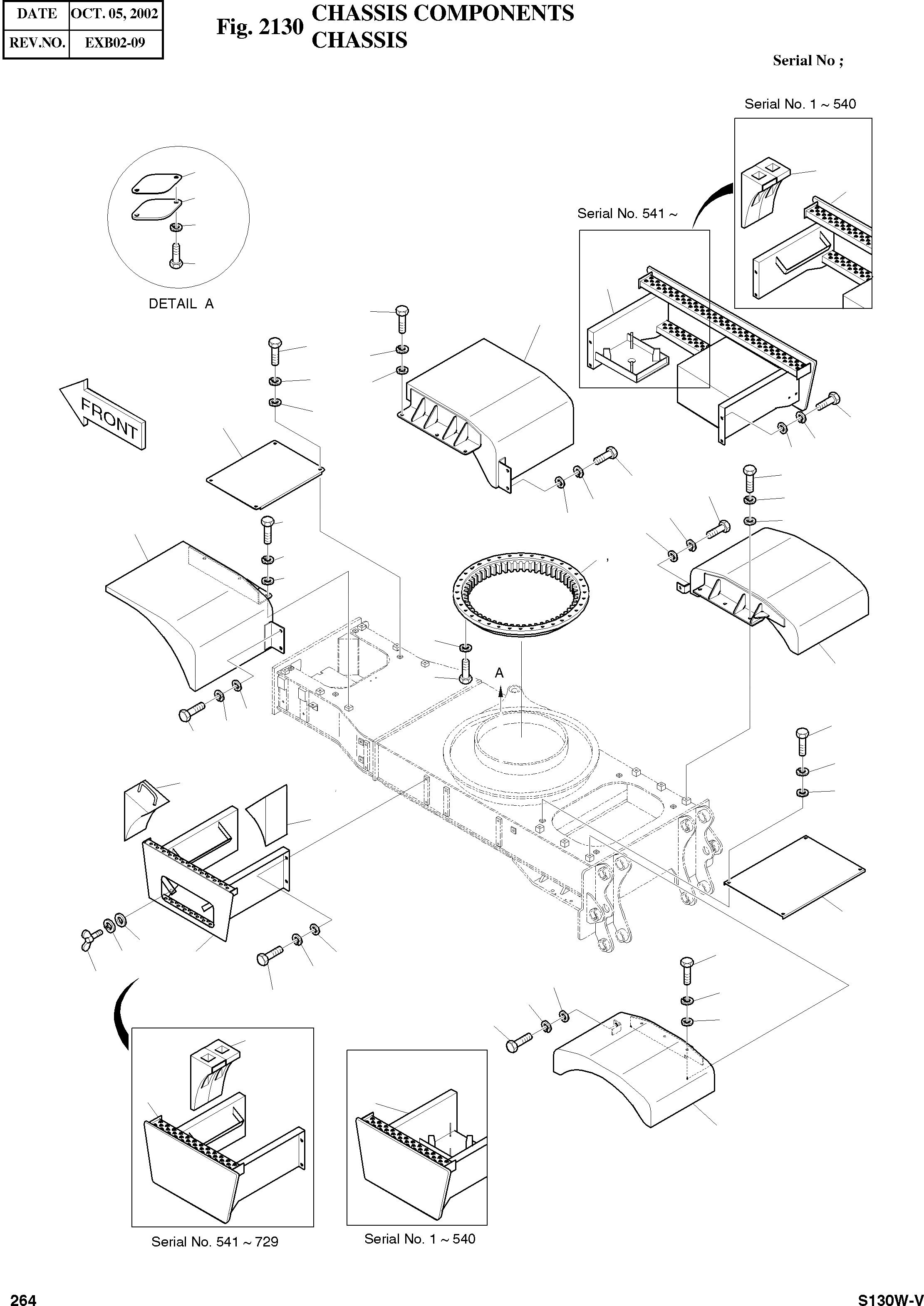 | DATE | OCT. 05, 2002 |
|---|---|
| REV.NO. | EXB02-09 |

Fig. 2130 CHASSIS COMPONENTS CHASSIS

Serial No ;

Serial No. 1 ~ 540

Serial No. 541 ~

DETAIL A

FRONT

A

Serial No. 541 ~ 729

Serial No. 1 ~ 540

264

S130W-V