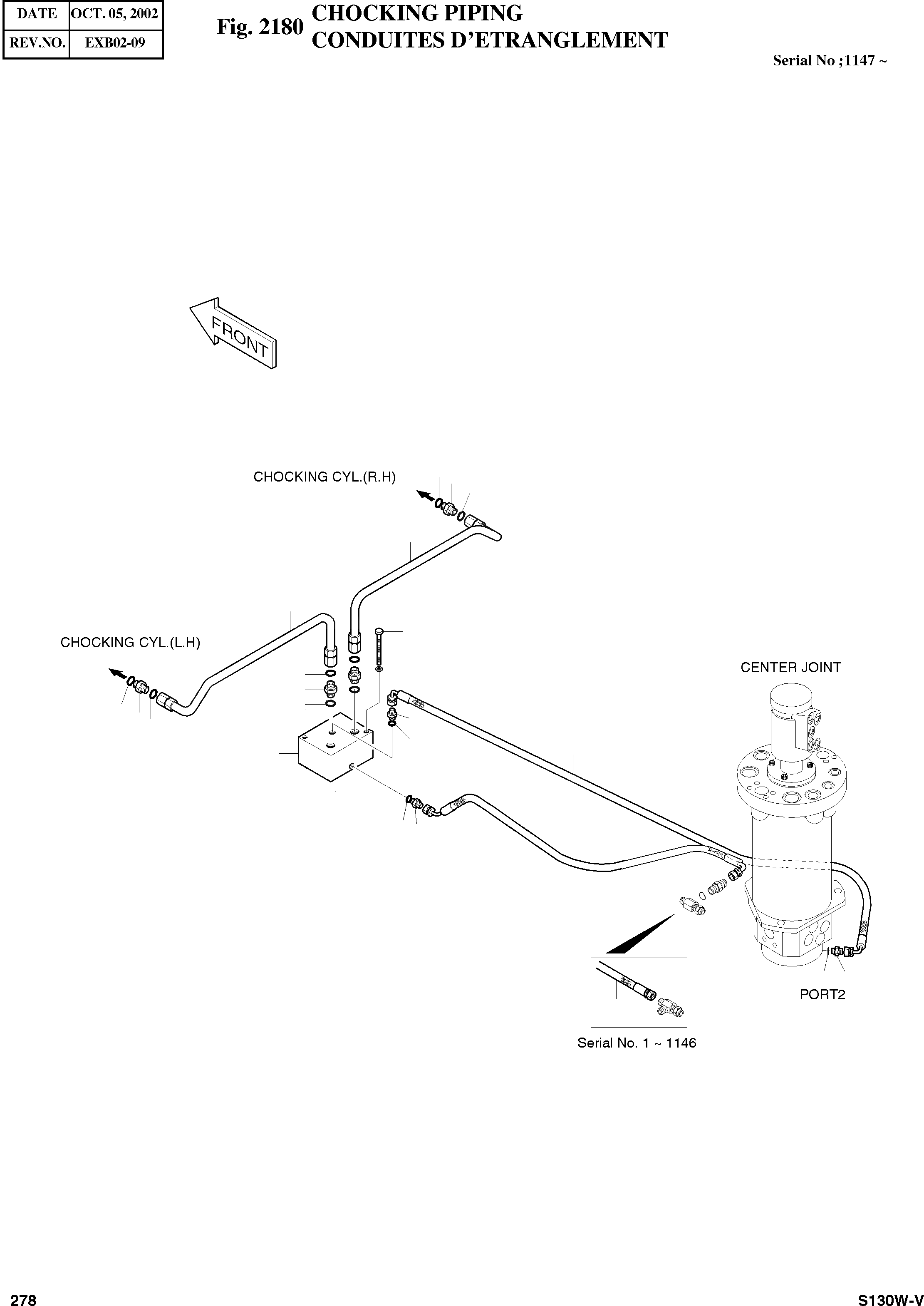 | DATE | OCT. 05, 2002 |
|---|---|
| REV.NO. | EXB02-09 |

Fig. 2180 CHOCKING PIPING
CONDUITES D'ETRANGLEMENT

Serial No ;1147 ~

FRONT

CHOCKING CYL.(R.H)

CHOCKING CYL.(L.H)

CENTER JOINT

PORT2

Serial No. 1 ~ 1146

278

S130W-V