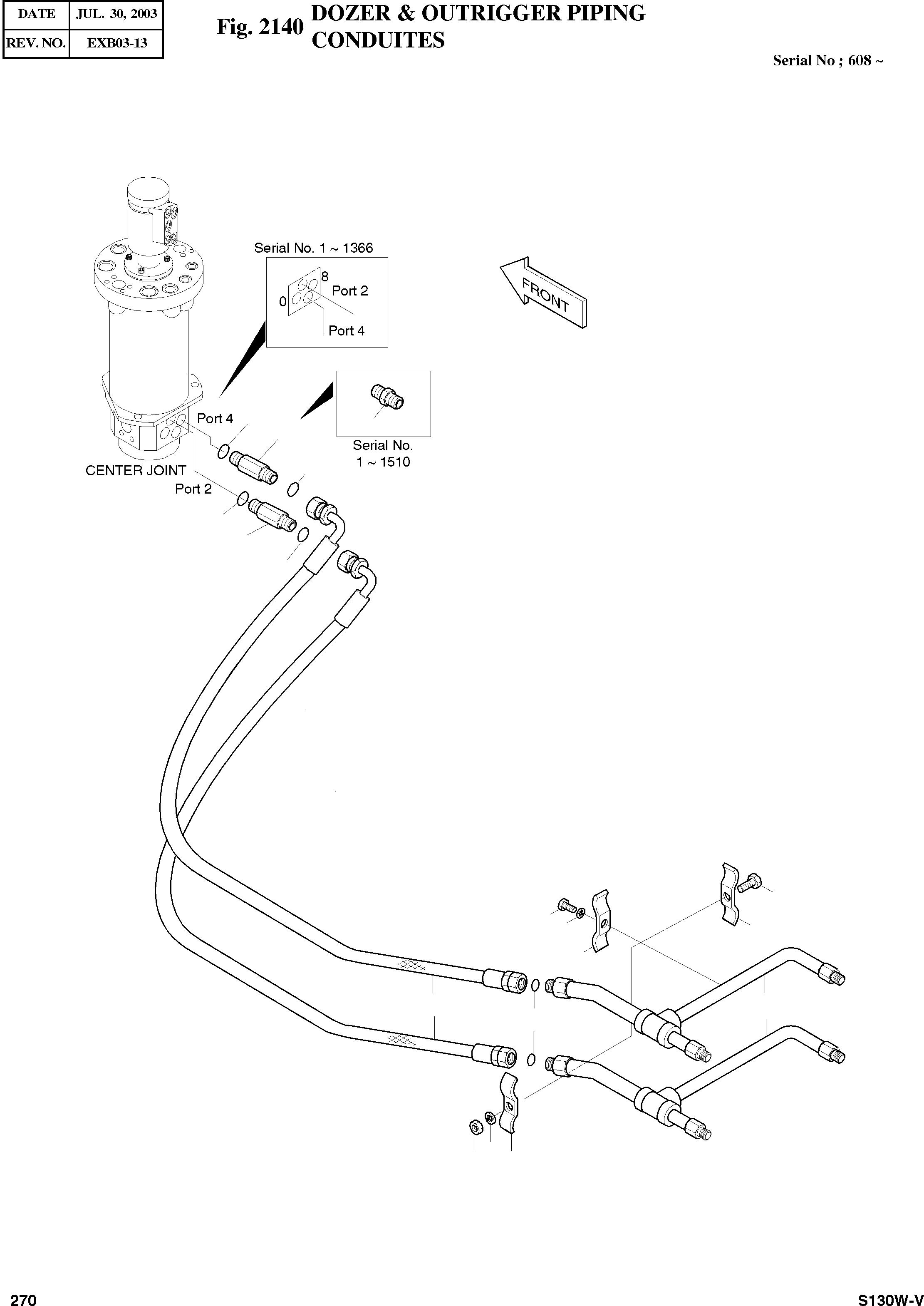 | DATE | JUL. 30, 2003 |
|---|---|
| REV. NO. | EXB03-13 |

Fig. 2140 DOZER & OUTRIGGER PIPING CONDUITES

Serial No ; 608 ~

Serial No. 1 ~ 1366

8

Port 2

0

Port 4

FRONT

Port 4

Serial No.
1 ~ 1510

CENTER JOINT

Port 2

270

S130W-V