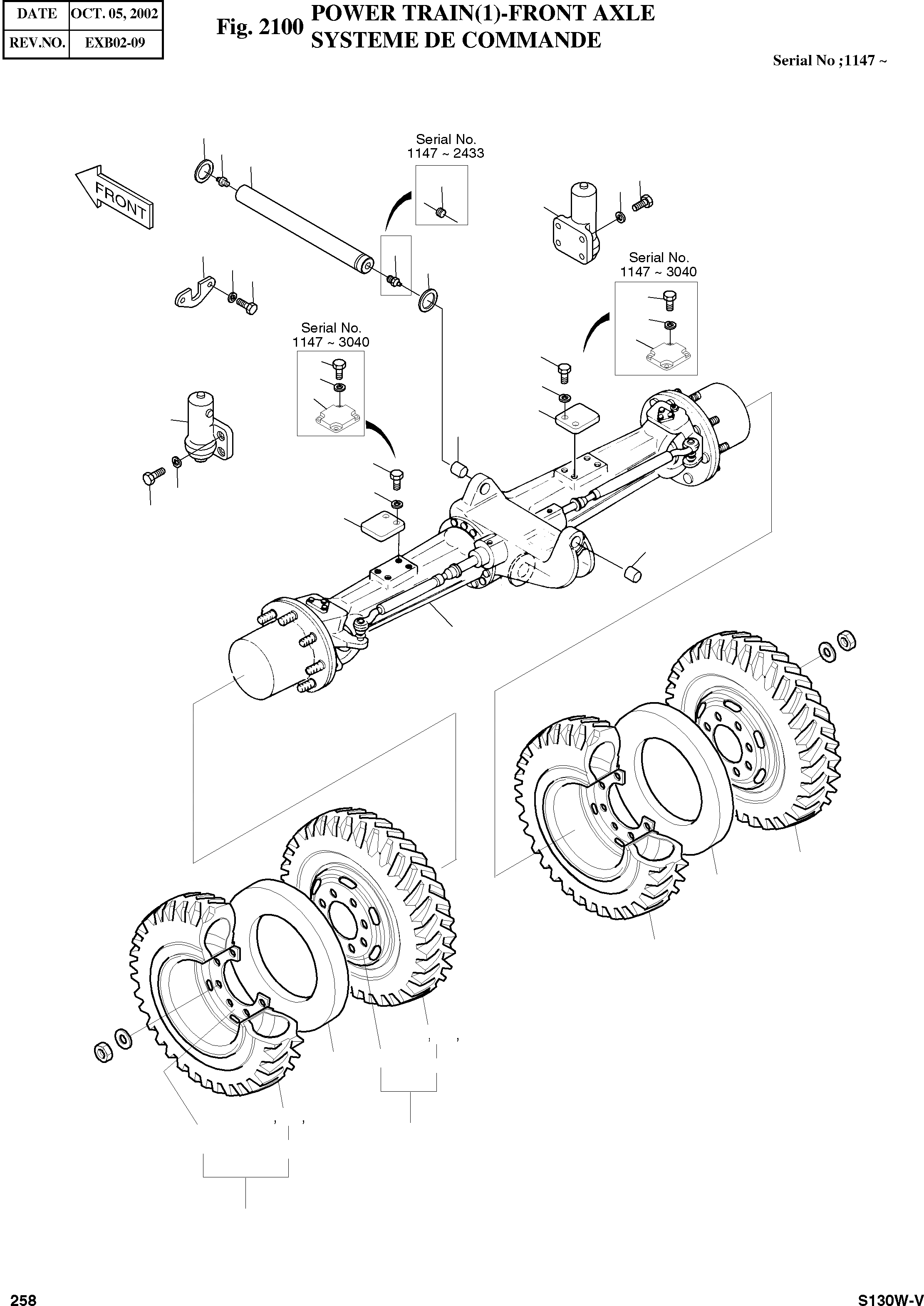 | DATE | OCT. 05, 2002 |
|---|---|
| REV.NO. | EXB02-09 |

Fig. 2100 POWER TRAIN(1)-FRONT AXLE
SYSTEME DE COMMANDE

Serial No ;1147 ~

FRONT

Serial No.
1147 ~ 2433

Serial No.
1147 ~ 3040

Serial No.
1147 ~ 3040

, ,

, ,

258

S130W-V