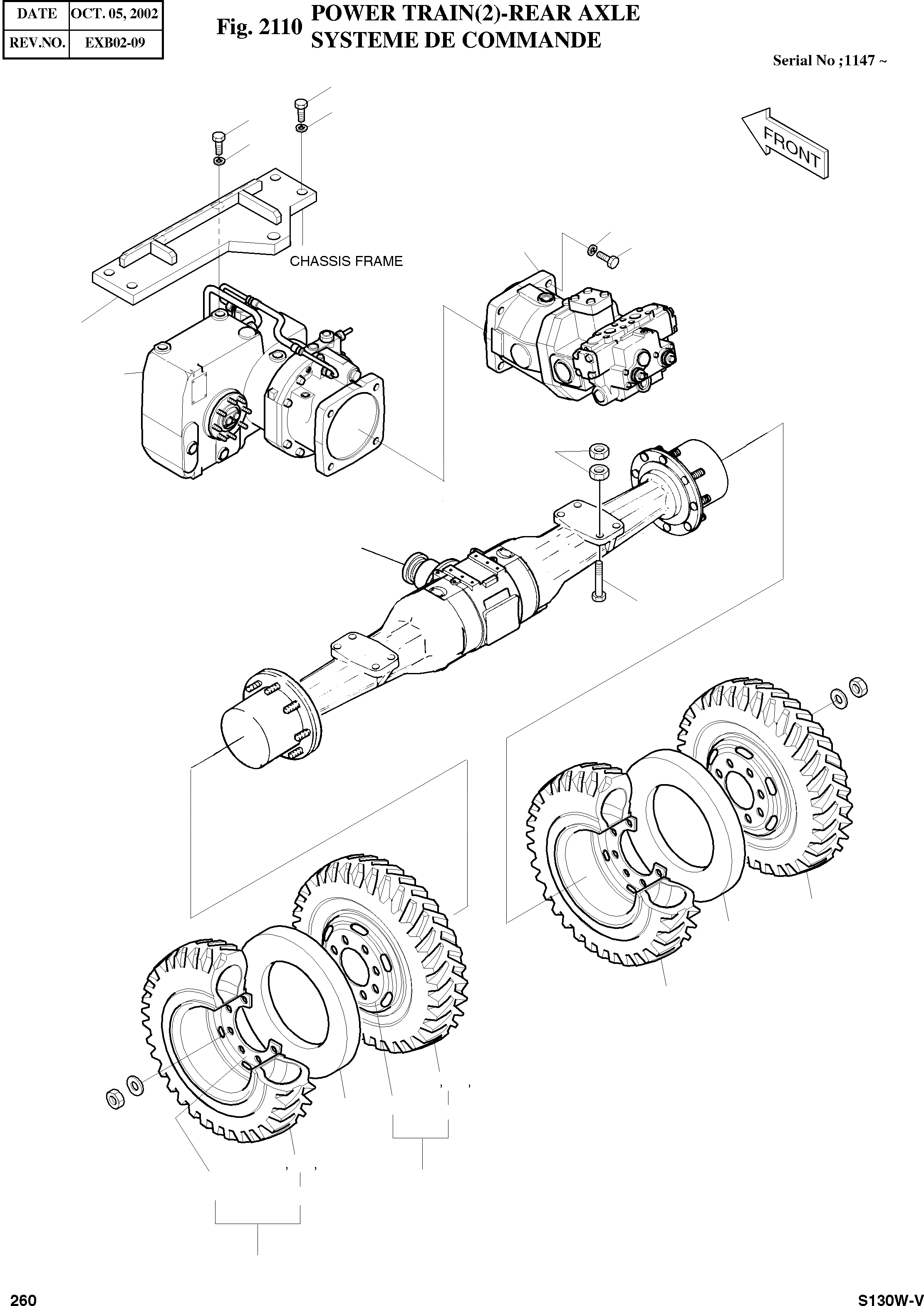 | DATE | OCT. 05, 2002 |
|---|---|
| REV.NO. | EXB02-09 |

Fig. 2110 POWER TRAIN(2)-REAR AXLE
SYSTEME DE COMMANDE

Serial No ;1147 ~

FRONT

CHASSIS FRAME

, ,

, ,

260

S130W-V