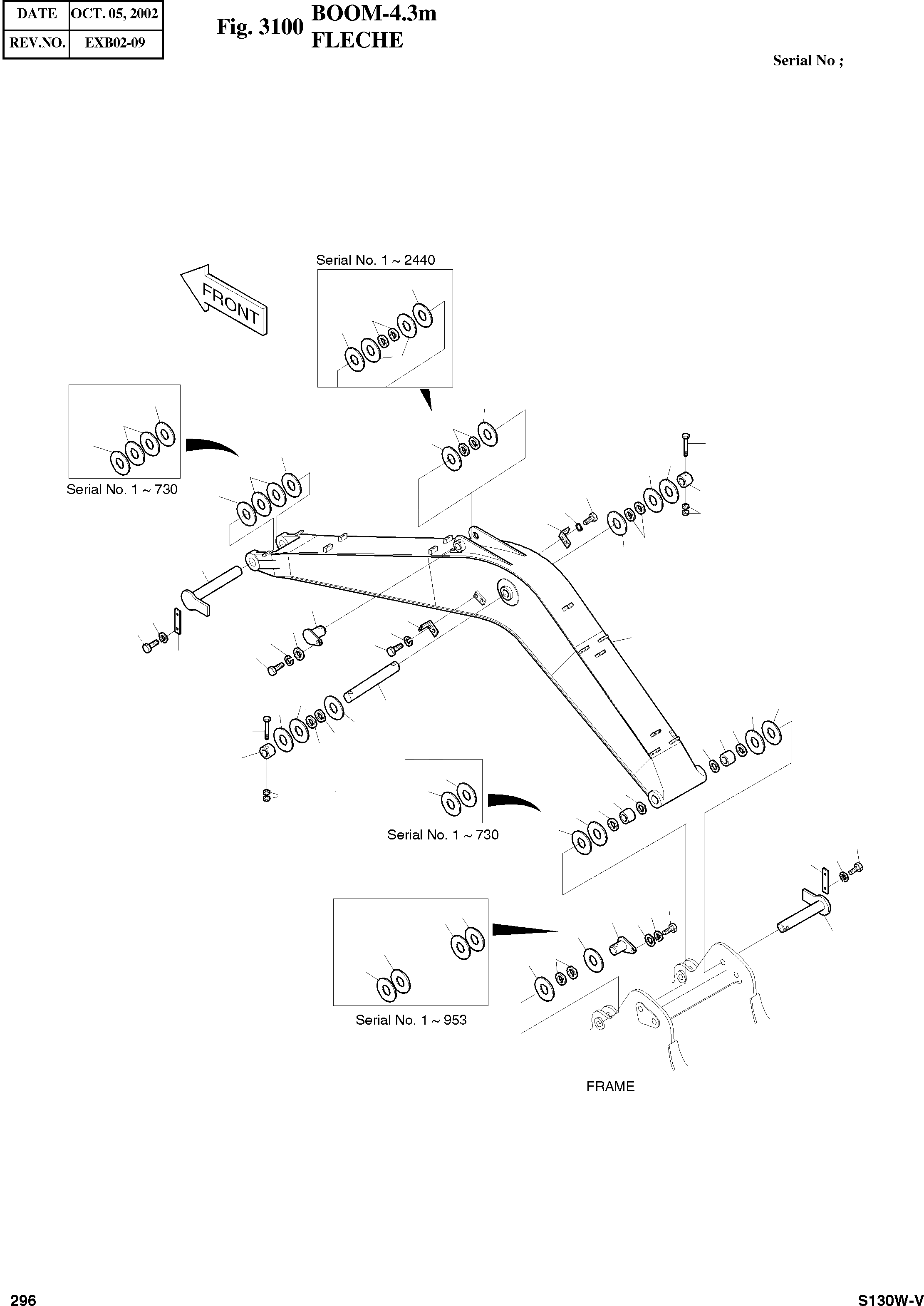 | DATE | OCT. 05, 2002 |
|---|---|
| REV.NO. | EXB02-09 |

Fig. 3100 BOOM-4.3m
FLECHE

Serial No ;

Serial No. 1 ~ 2440

FRONT

Serial No. 1 ~ 730

Serial No. 1 ~ 730

Serial No. 1 ~ 953

FRAME

296

S130W-V