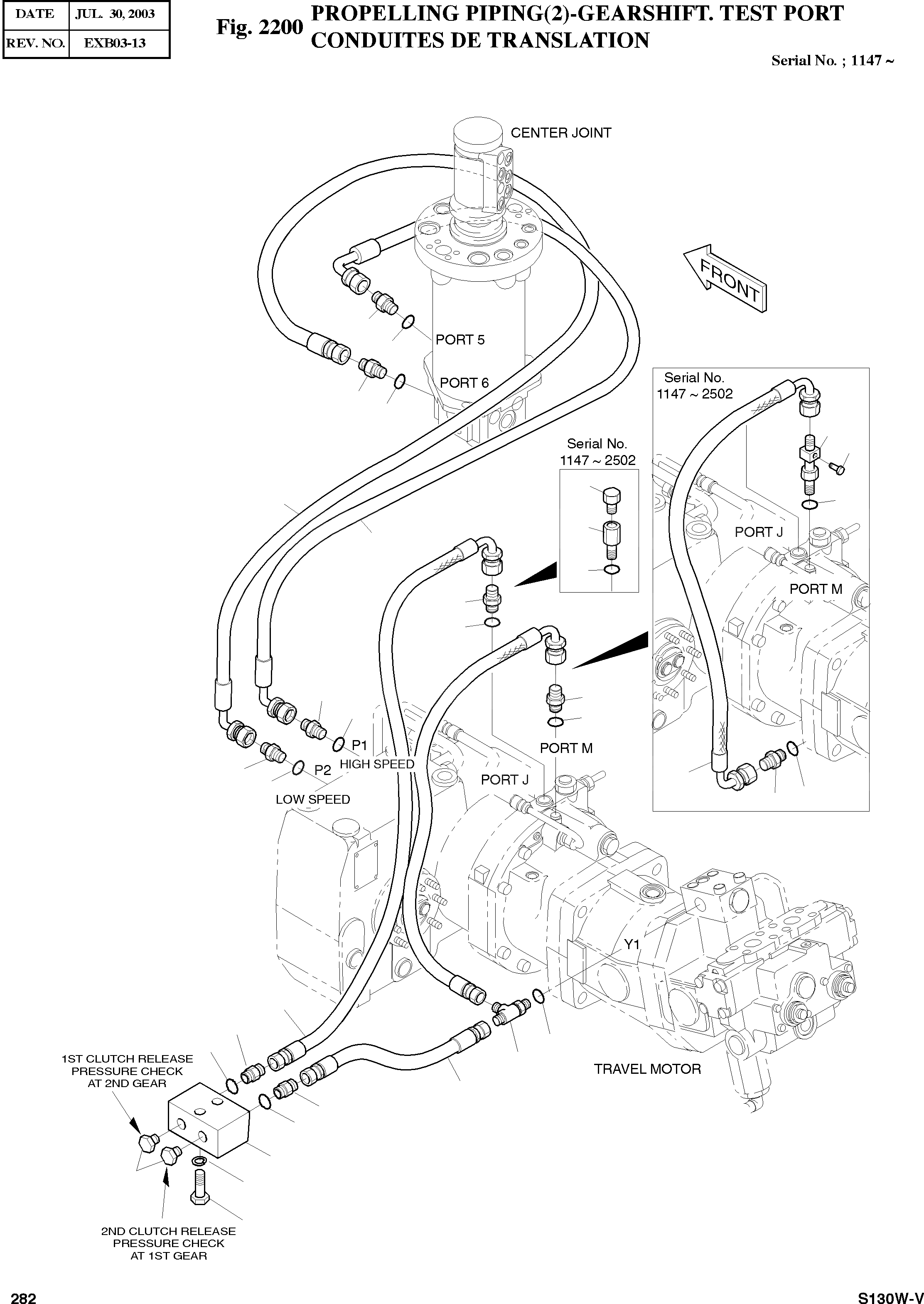 | DATE | JUL. 30, 2003 |
|---|---|
| REV. NO. | EXB03-13 |

Fig. 2200 PROPELLING PIPING(2)-GEARSHIFT. TEST PORT
CONDUITES DE TRANSLATION

Serial No. ; 1147 ~

CENTER JOINT

FRONT

PORT 5

PORT 6

Serial No.
1147 ~ 2502

Serial No.
1147 ~ 2502

PORT J

PORT M

P1
HIGH SPEED

P2

LOW SPEED

PORT M

PORT J

Y1

TRAVEL MOTOR

1ST CLUTCH RELEASE
PRESSURE CHECK
AT 2ND GEAR

2ND CLUTCH RELEASE
PRESSURE CHECK
AT 1ST GEAR

282

S130W-V