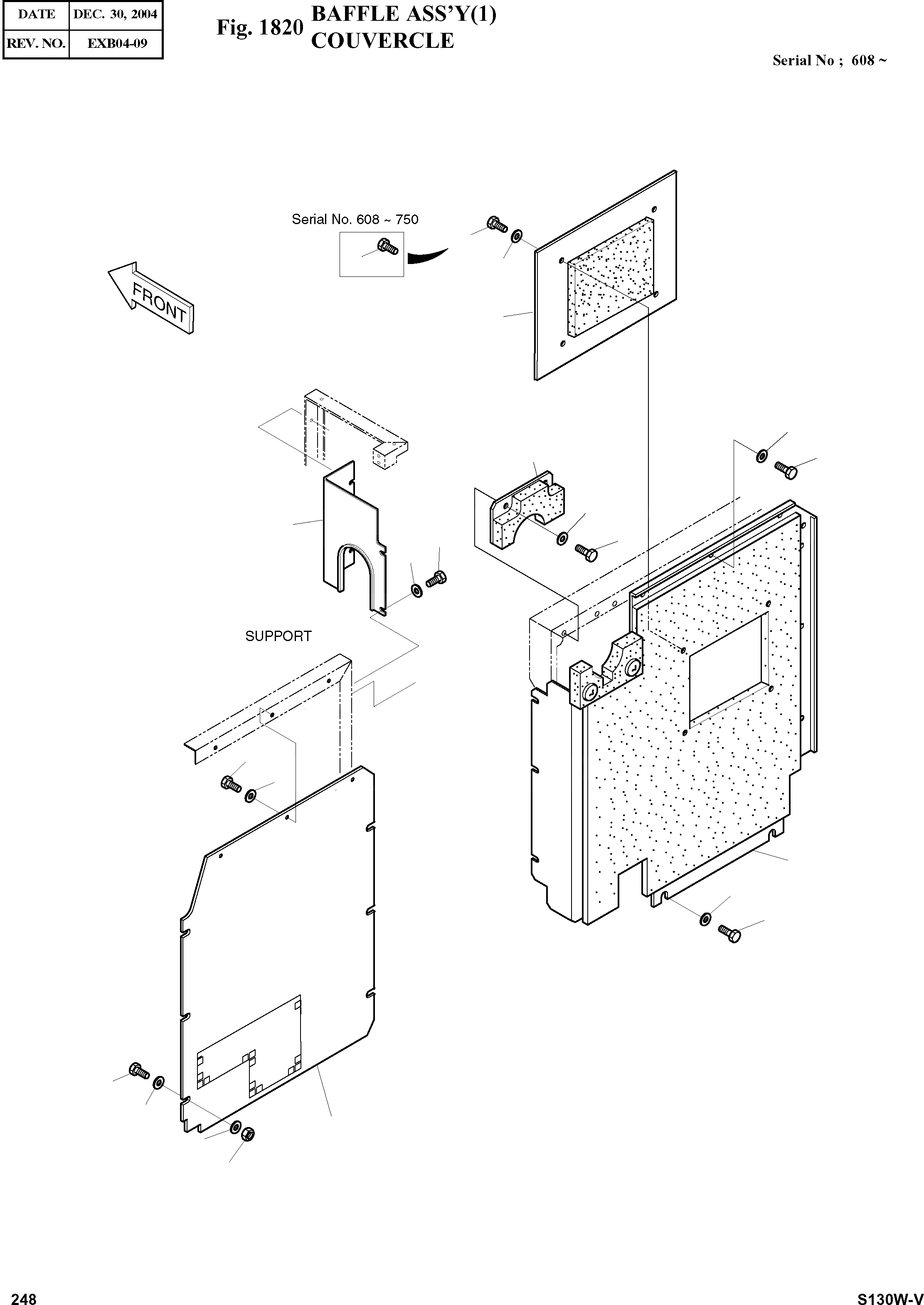 | DATE | DEC. 30, 2004 |
|---|---|
| REV. NO. | EXB04-09 |

Fig. 1820 BAFFLE ASS'Y(1)
COUVERCLE

Serial No ; 608 ~

Serial No. 608 ~ 750

FRONT

SUPPORT

248

S130W-V