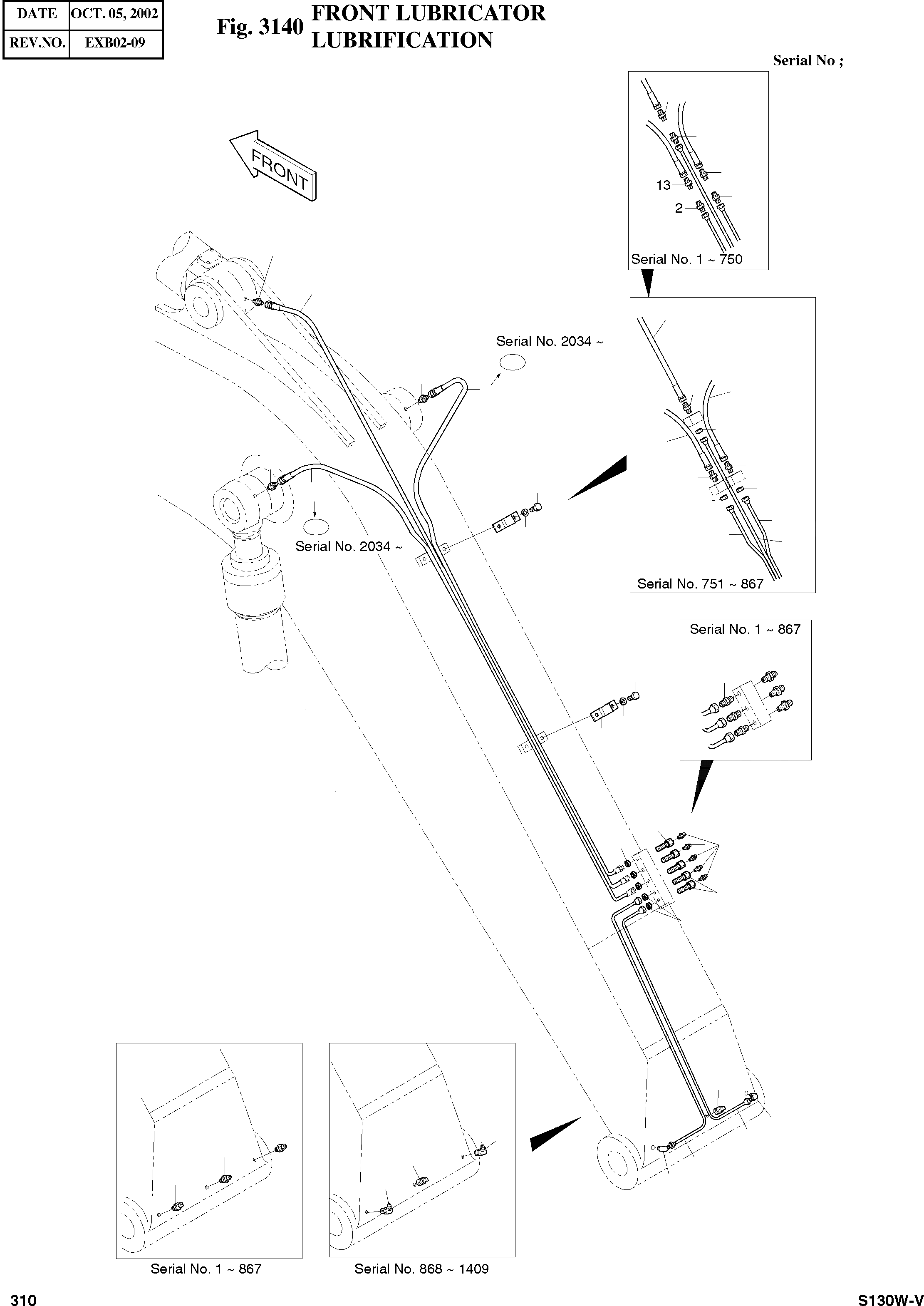 | DATE | OCT. 05, 2002 |
|---|---|
| REV.NO. | EXB02-09 |

Fig. 3140 FRONT LUBRICATOR LUBRIFICATION

Serial No ;

FRONT

13

2

Serial No. 1 ~ 750

Serial No. 2034 ~

Serial No. 2034 ~

Serial No. 751 ~ 867

Serial No. 1 ~ 867

Serial No. 1 ~ 867

Serial No. 868 ~ 1409

310

S130W-V