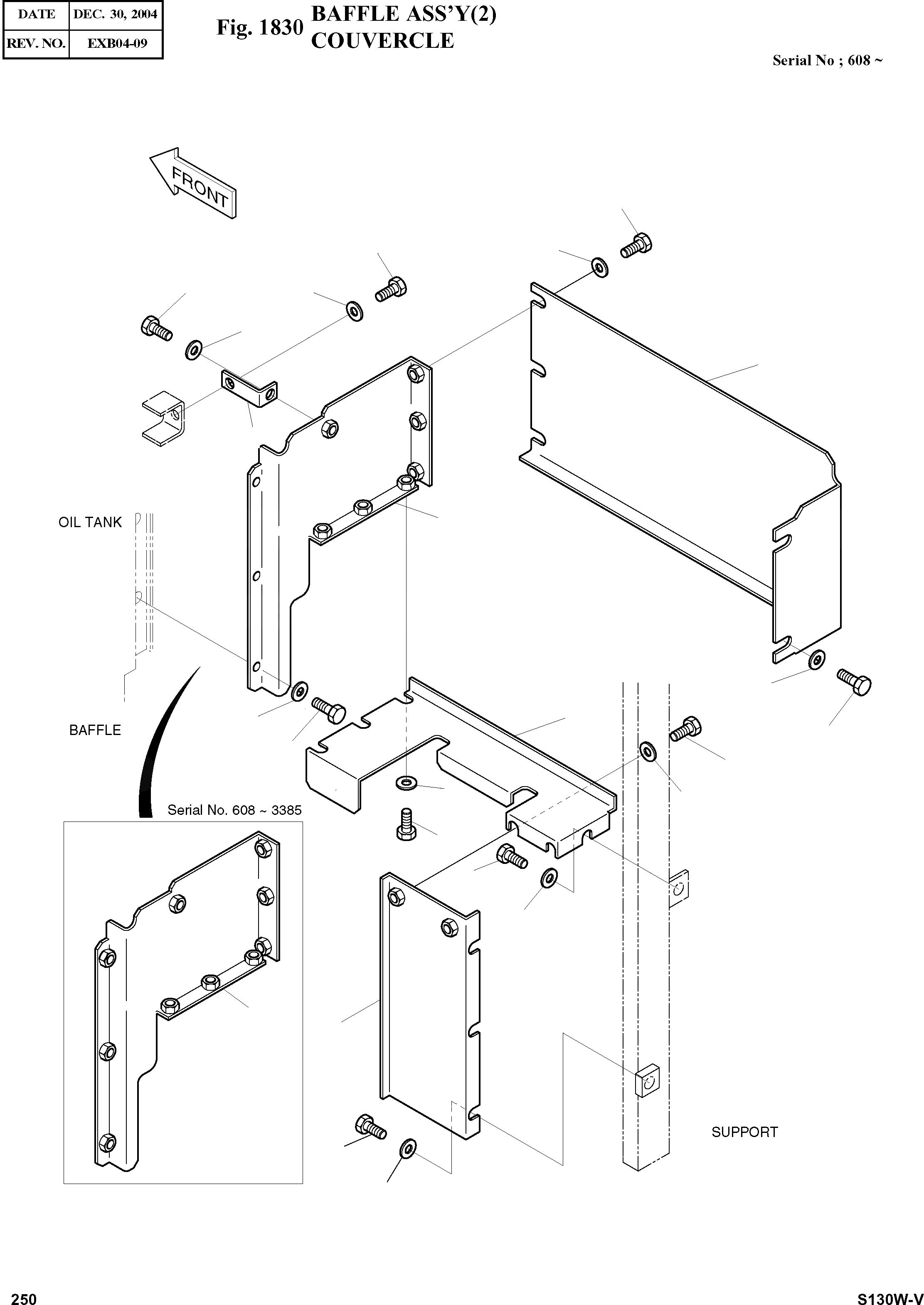 | DATE | DEC. 30, 2004 |
|---|---|
| REV. NO. | EXB04-09 |

Fig. 1830 BAFFLE ASS'Y(2) COUVERCLE

Serial No ; 608 ~

FRONT

OIL TANK

BAFFLE

Serial No. 608 ~ 3385

SUPPORT

250

S130W-V