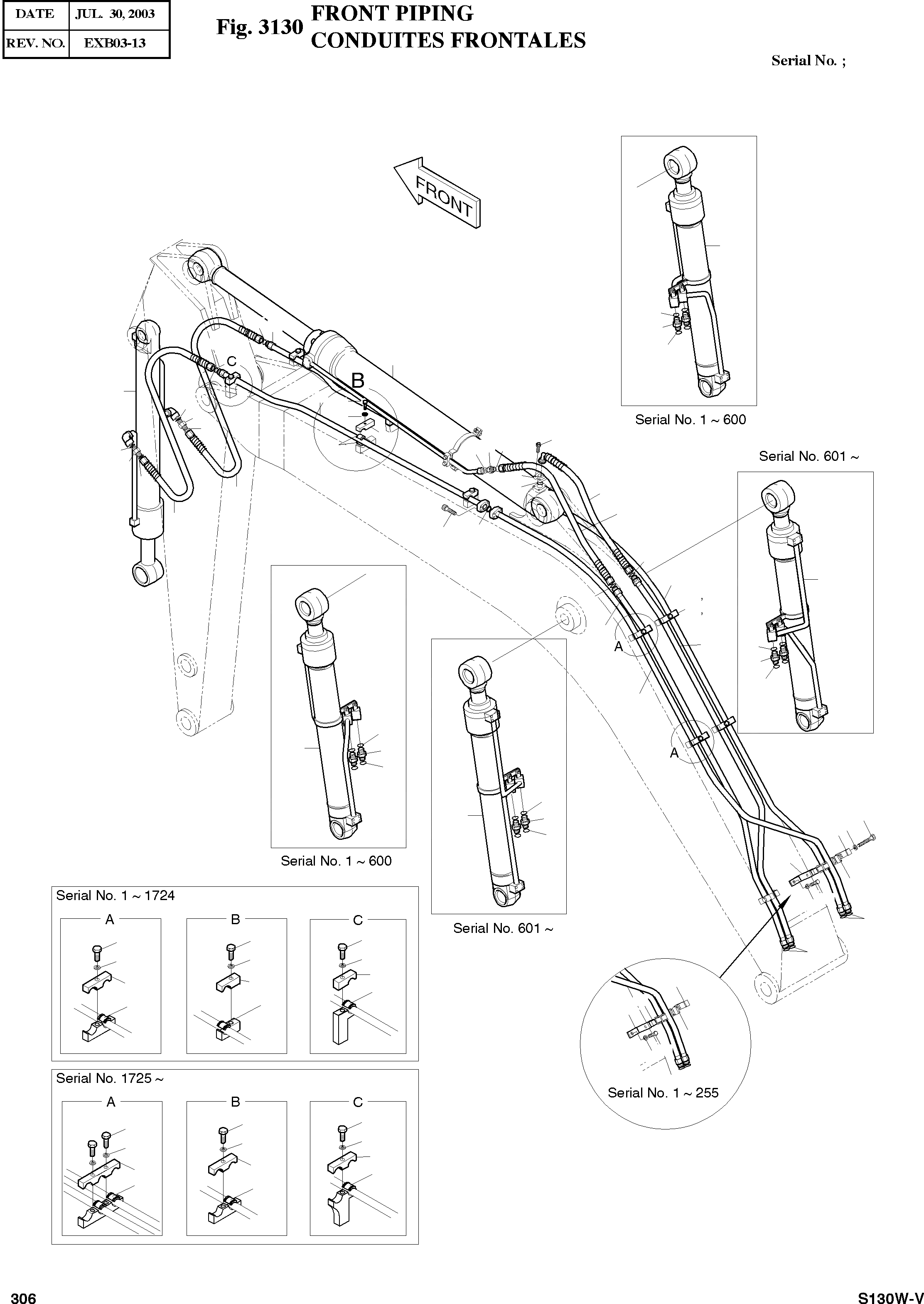 | DATE | JUL. 30, 2003 |
|---|---|
| REV. NO. | EXB03-13 |

Fig. 3130 FRONT PIPING
CONDUITES FRONTALES

Serial No. ;

FRONT

C

B

Serial No. 1 ~ 600

Serial No. 601 ~

A

A

Serial No. 1 ~ 600

Serial No. 601 ~

Serial No. 1 ~ 1724

A B C

Serial No. 1725 ~

A B C

Serial No. 1 ~ 255

306

S130W-V