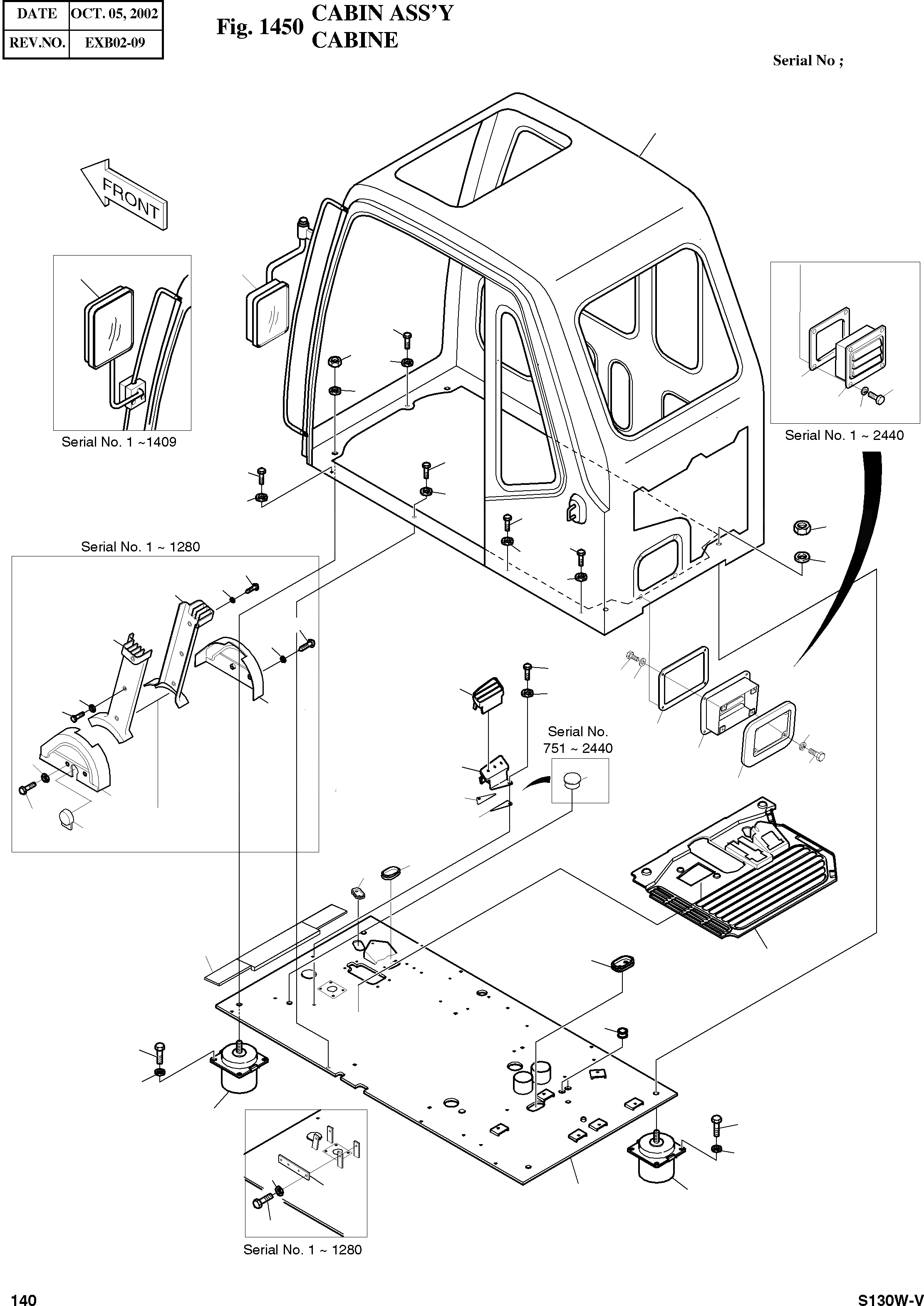 | DATE | OCT. 05, 2002 |
|---|---|
| REV.NO. | EXB02-09 |

Fig. 1450 CABIN ASS'Y CABINE

Serial No ;

FRONT

Serial No. 1 ~1409

Serial No. 1 ~ 2440

Serial No. 1 ~ 1280

Serial No. 751 ~ 2440

Serial No. 1 ~ 1280

140

S130W-V