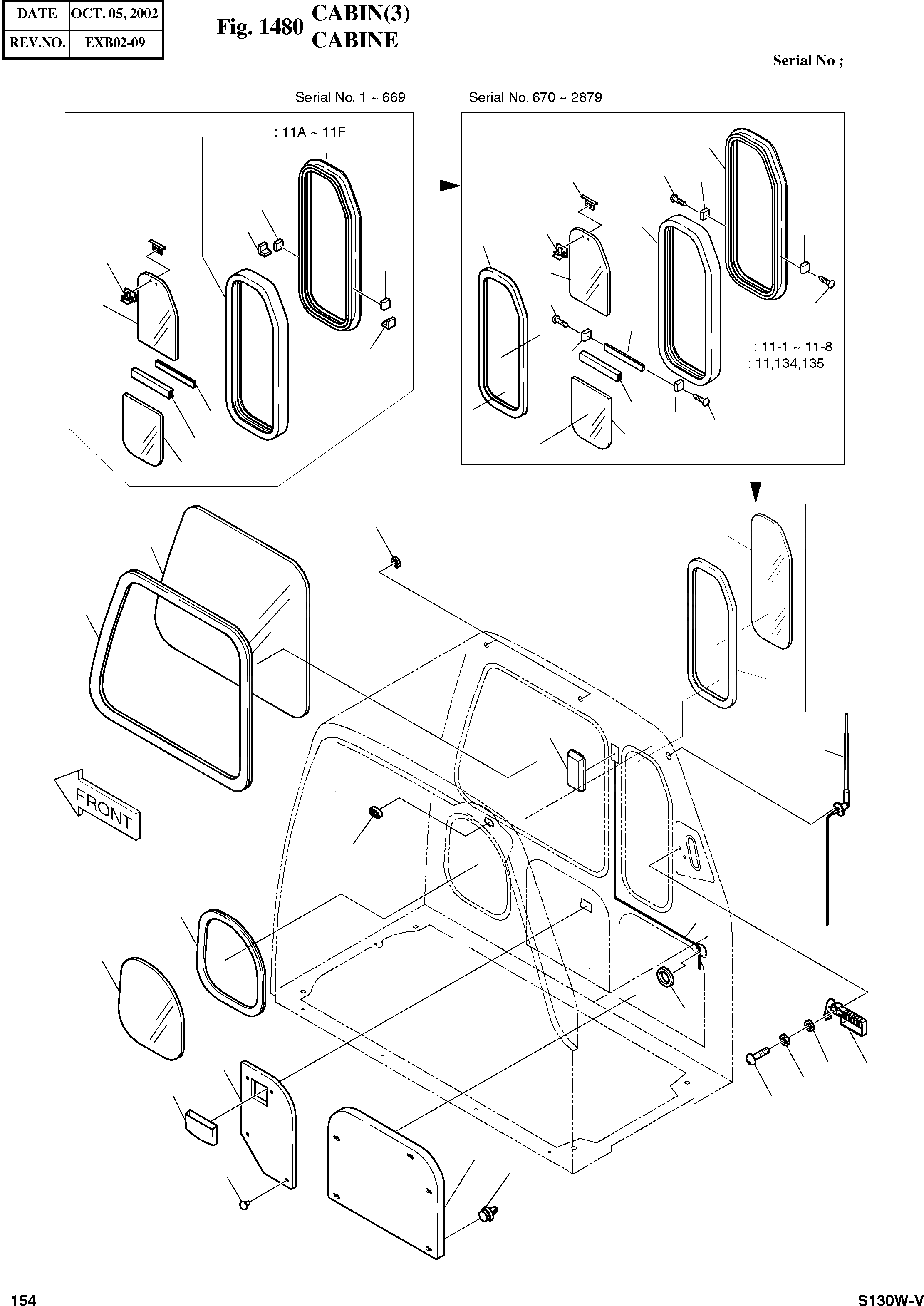 | DATE | OCT. 05, 2002 |
|---|---|
| REV.NO. | EXB02-09 |

Fig. 1480 CABIN(3)
CABINE

Serial No ;

Serial No. 1 ~ 669

Serial No. 670 ~ 2879

: 11A ~ 11F

: 11-1 ~ 11-8
: 11,134,135

FRONT

154

S130W-V