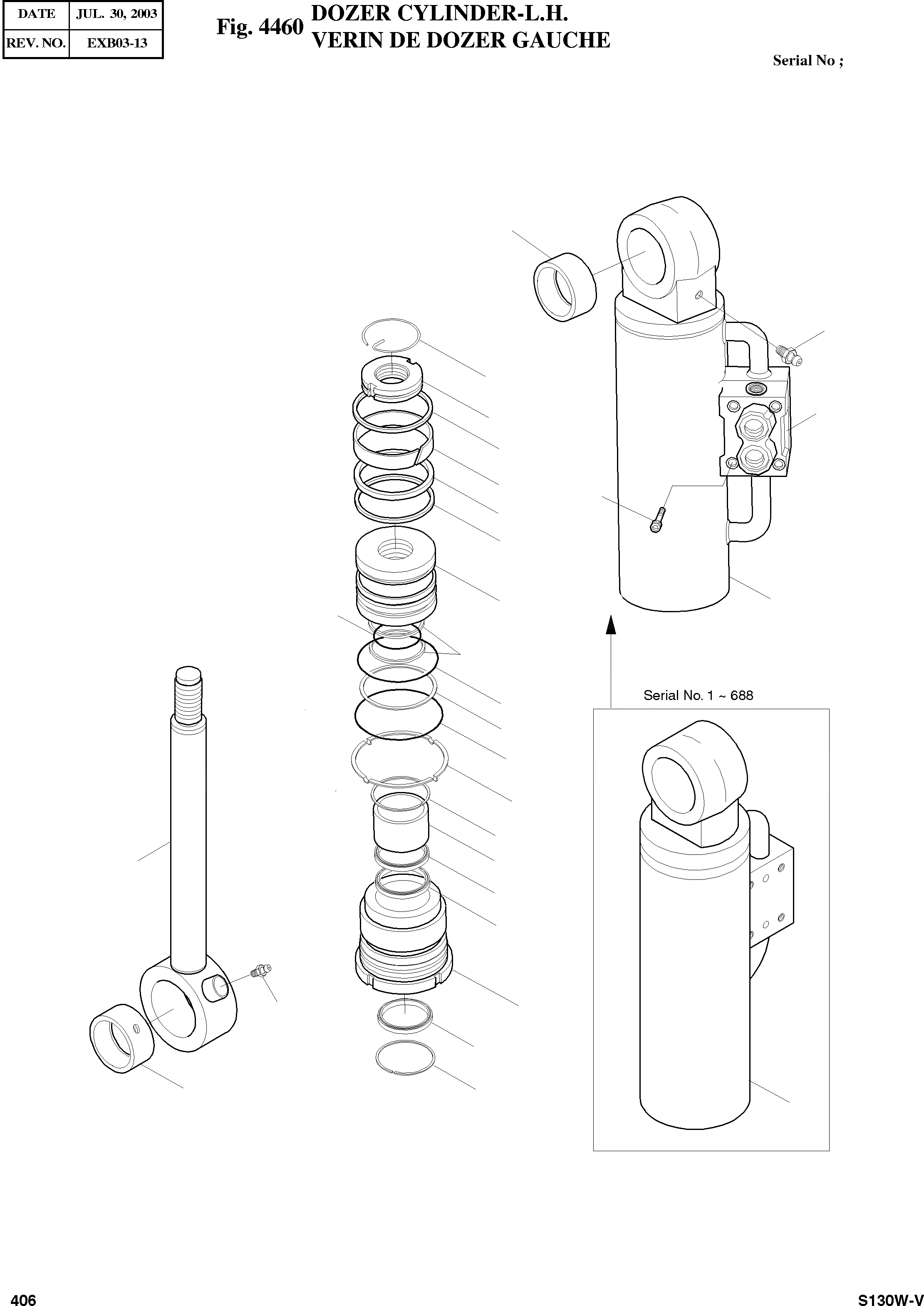 | DATE | JUL. 30, 2003 |
|---|---|
| REV. NO. | EXB03-13 |

Fig. 4460 DOZER CYLINDER-L.H.
VERIN DE DOZER GAUCHE

Serial No ;

Serial No. 1 ~ 688

406

S130W-V