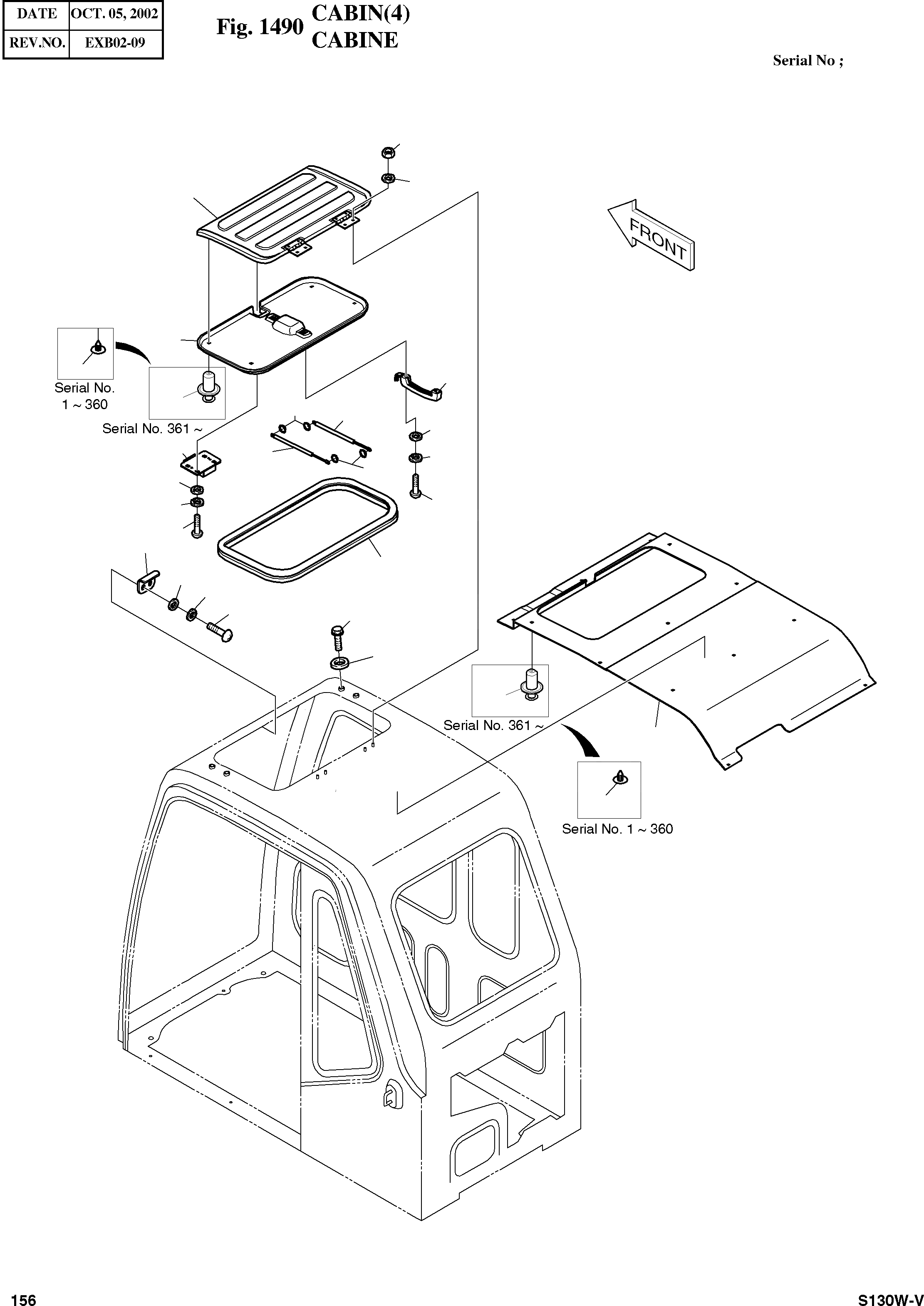 | DATE | OCT. 05, 2002 |
|---|---|
| REV.NO. | EXB02-09 |

Fig. 1490 CABIN(4) CABINE

Serial No ;

FRONT

Serial No. 1 ~ 360

Serial No. 361 ~

Serial No. 361 ~

Serial No. 1 ~ 360

156

S130W-V