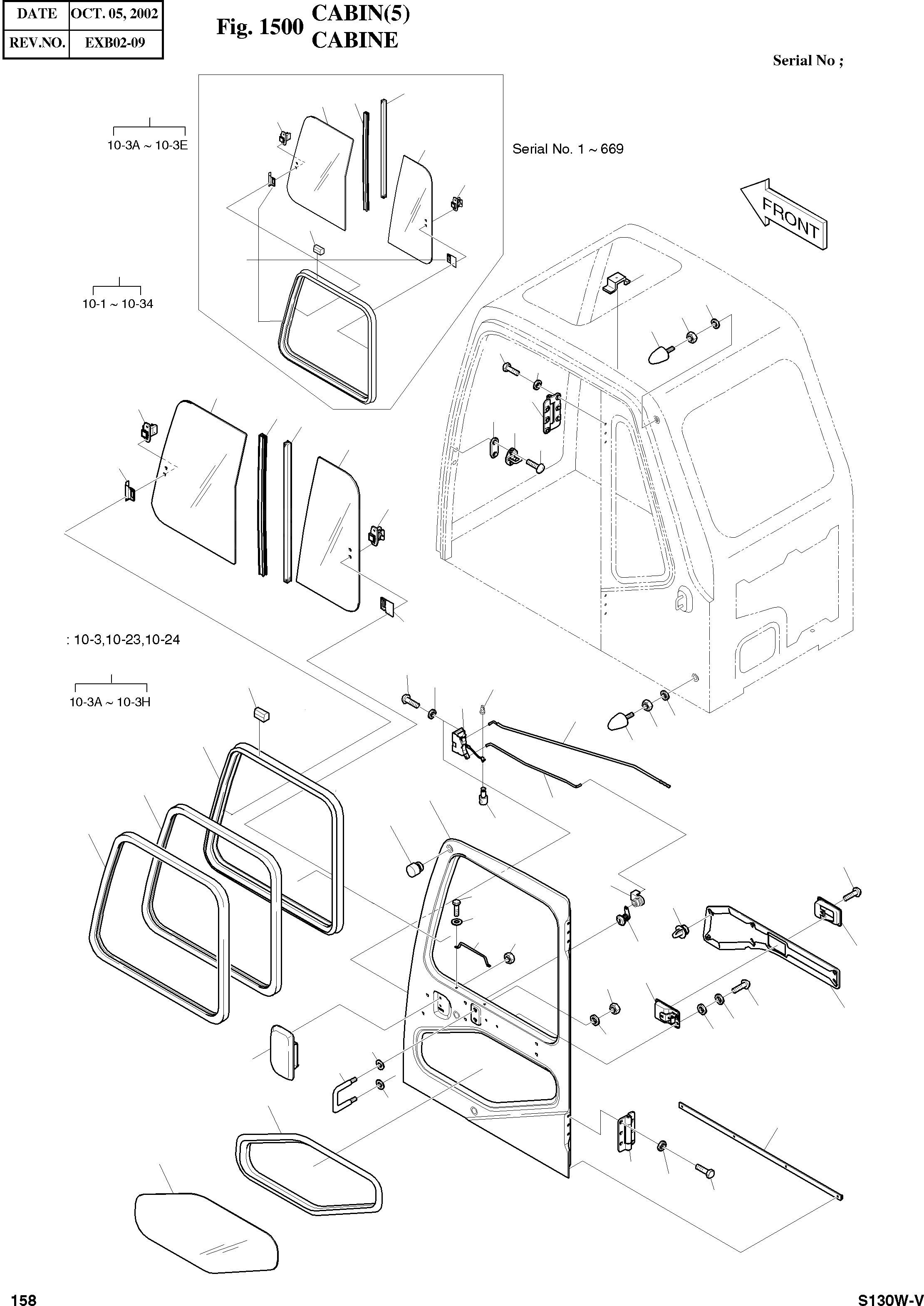 | DATE | OCT. 05, 2002 |
|---|---|
| REV.NO. | EXB02-09 |

Fig. 1500 CABIN(5) CABINE

Serial No ;

10-3A ~ 10-3E

Serial No. 1 ~ 669

FRONT

10-1 ~ 10-34

: 10-3,10-23,10-24

10-3A ~ 10-3H

158

S130W-V