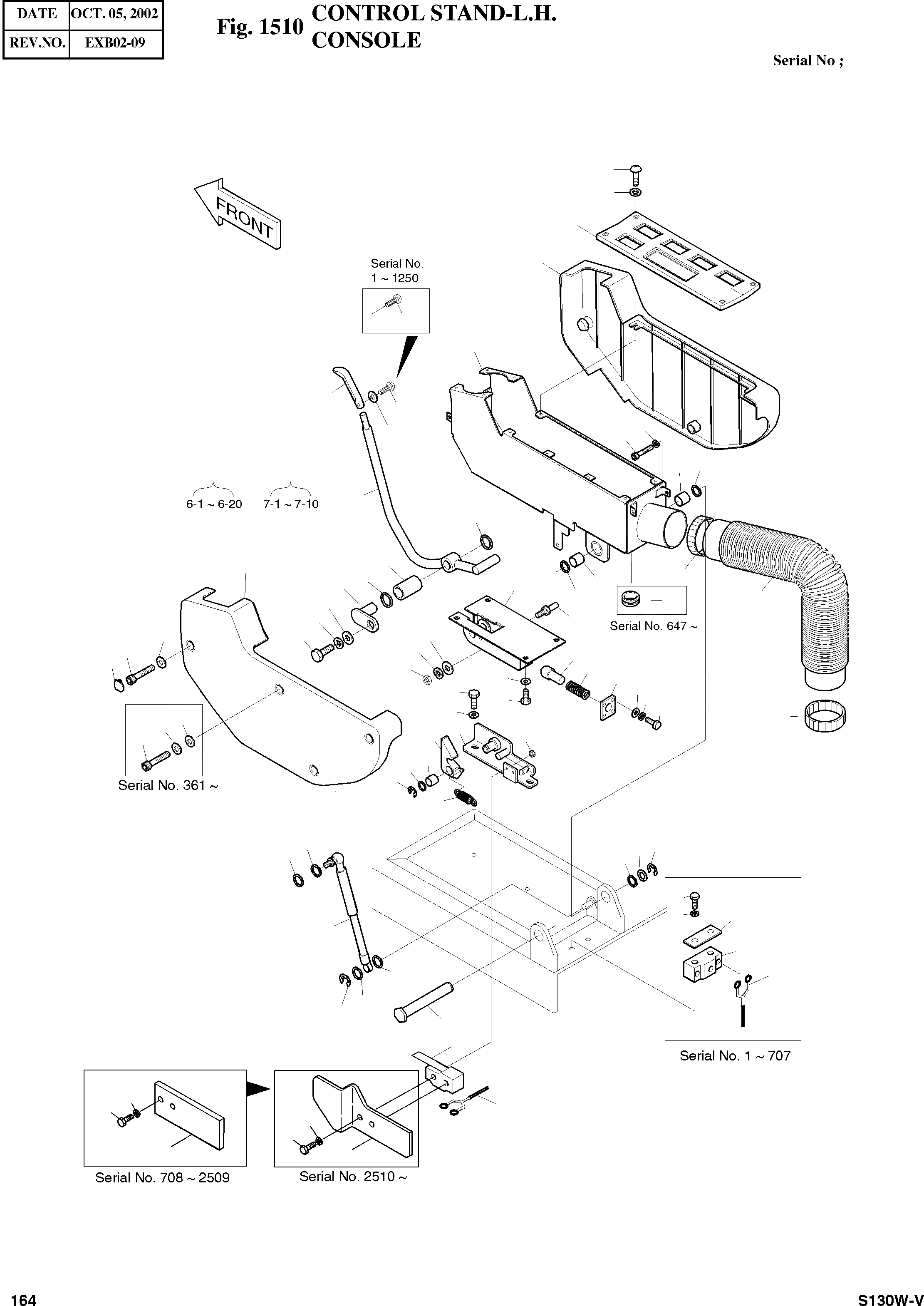 | DATE | OCT. 05, 2002 |
|---|---|
| REV.NO. | EXB02-09 |

Fig. 1510 CONTROL STAND-L.H. CONSOLE

Serial No ;

FRONT

Serial No. 1 ~ 1250

6-1 ~ 6-20

7-1 ~ 7-10

Serial No. 647 ~

Serial No. 361 ~

Serial No. 1 ~ 707

Serial No. 708 ~ 2509

Serial No. 2510 ~

164

S130W-V