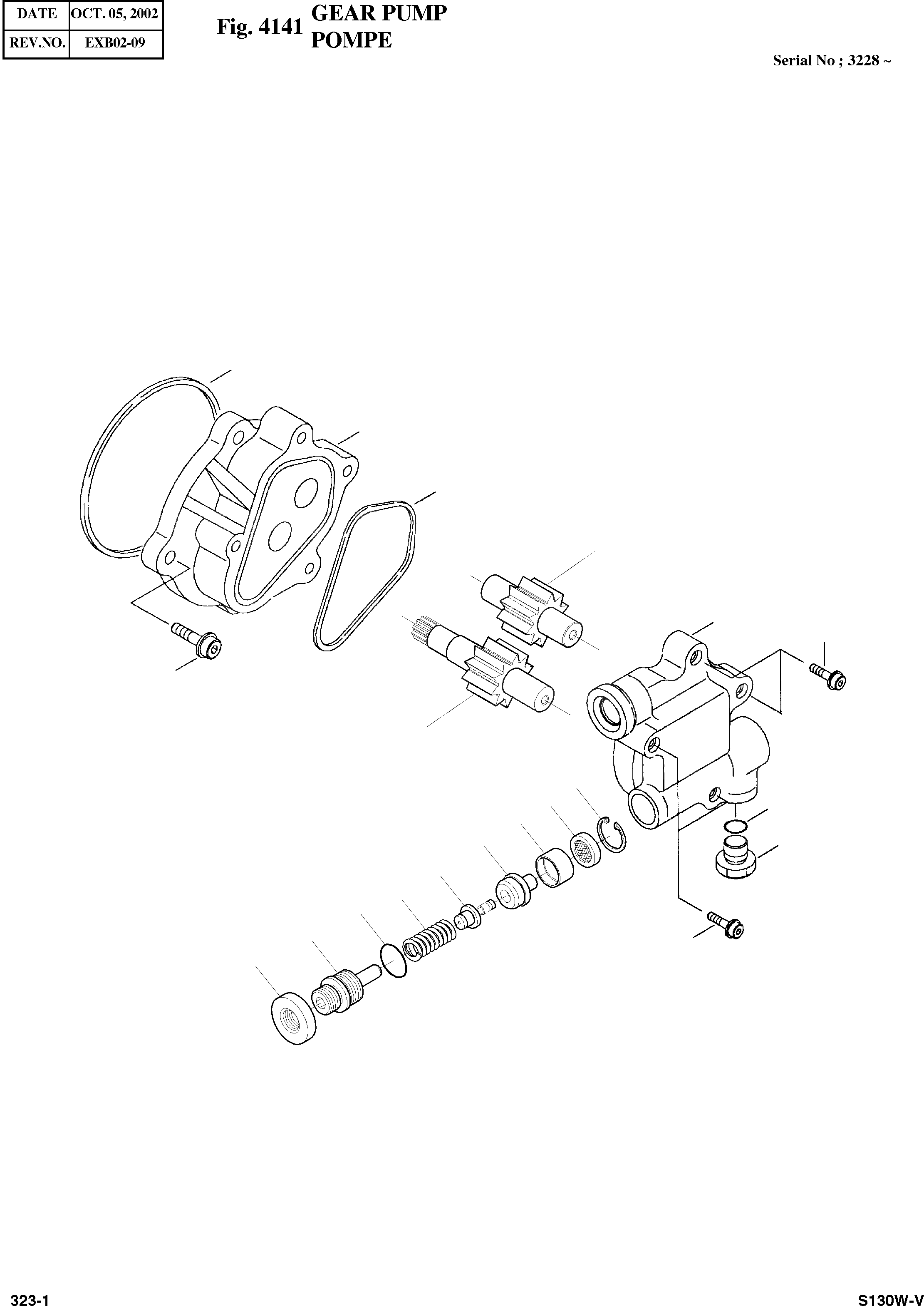 | DATE | OCT. 05, 2002 |
|---|---|
| REV.NO. | EXB02-09 |

Fig. 4141 GEAR PUMP
POMPE

Serial No ; 3228 ~

323-1

S130W-V