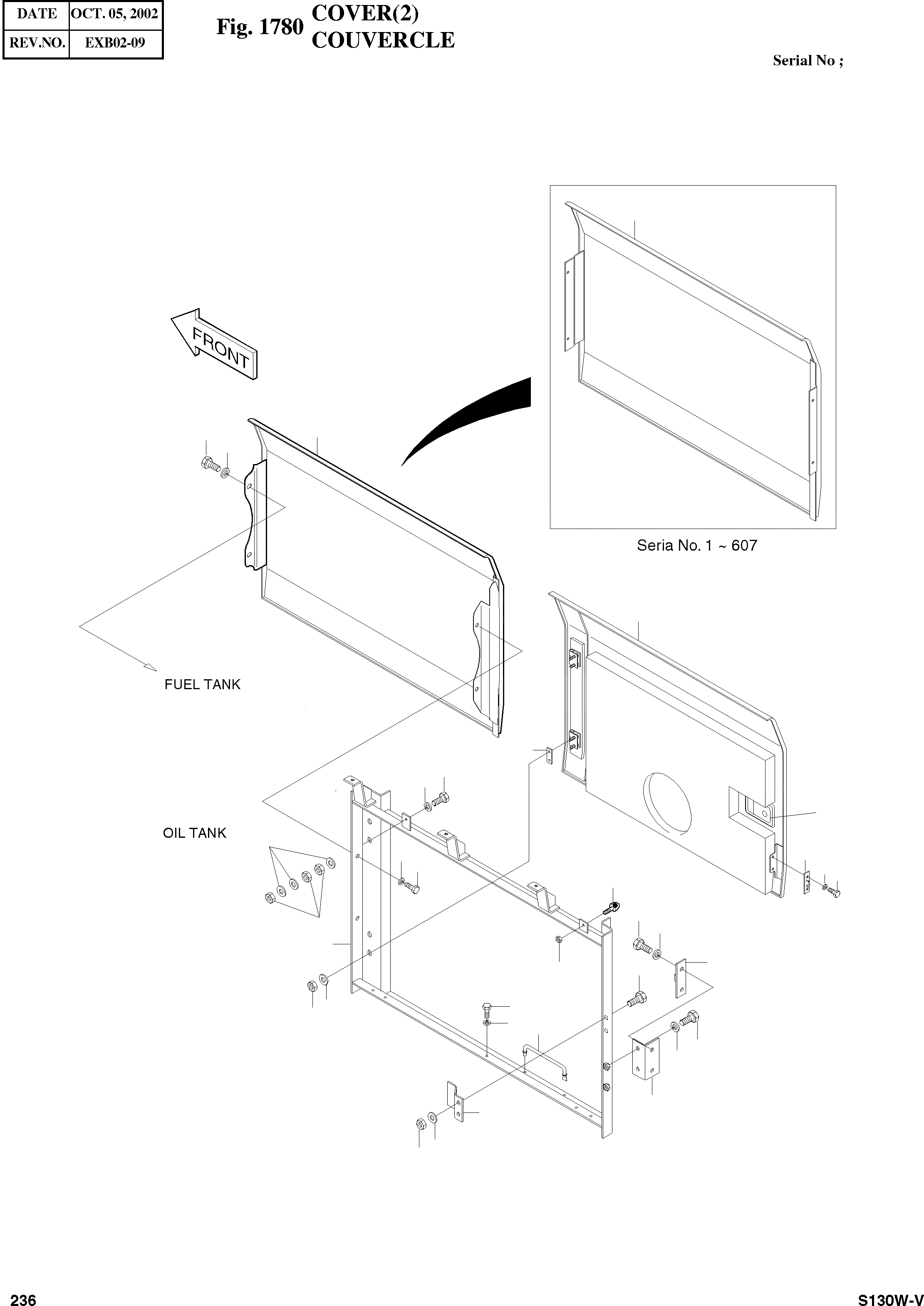 | DATE | OCT. 05, 2002 |
|---|---|
| REV.NO. | EXB02-09 |

Fig. 1780 COVER(2)
COUVERCLE

Serial No ;

FRONT

Seria No. 1 ~ 607

FUEL TANK

OIL TANK

236

S130W-V